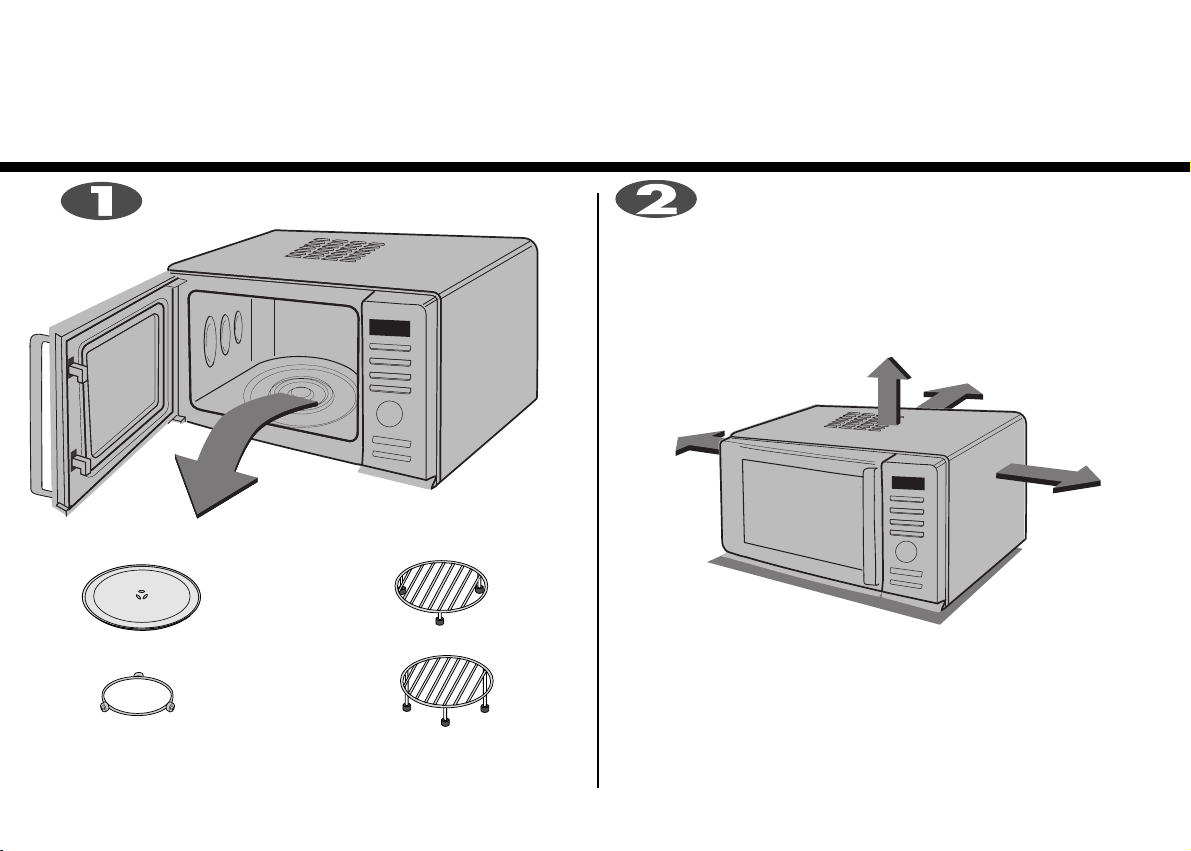 1

2