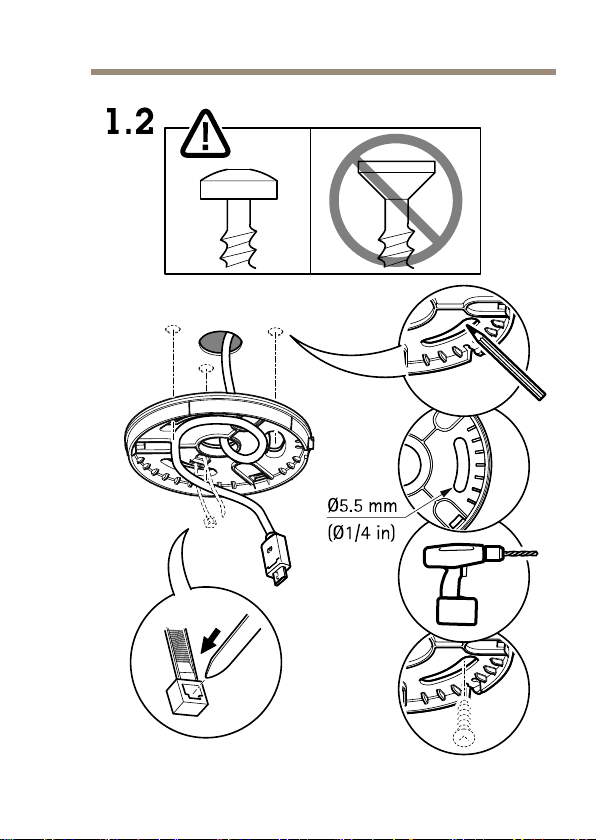 1.2

Ø5.5 mm
(Ø1/4 in)