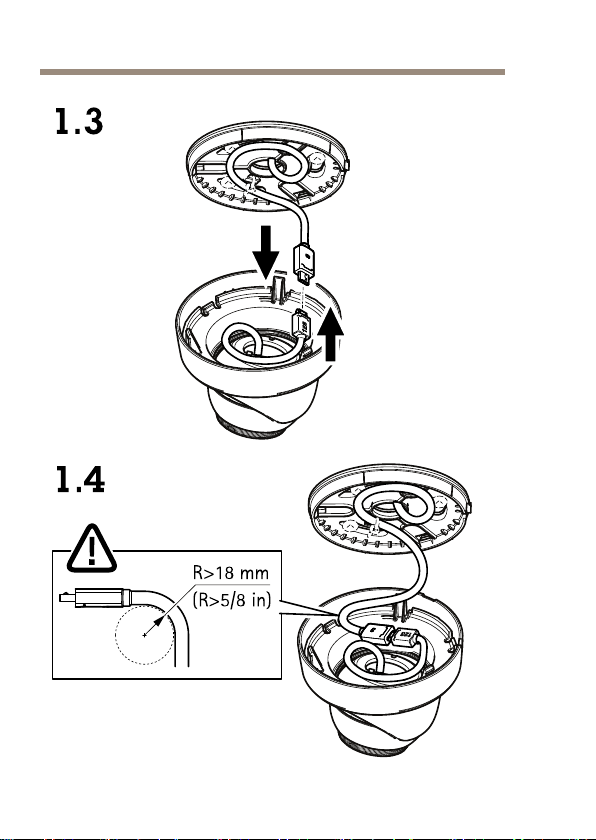 1.3

1.4

R>18 mm
(R>5/8 in)