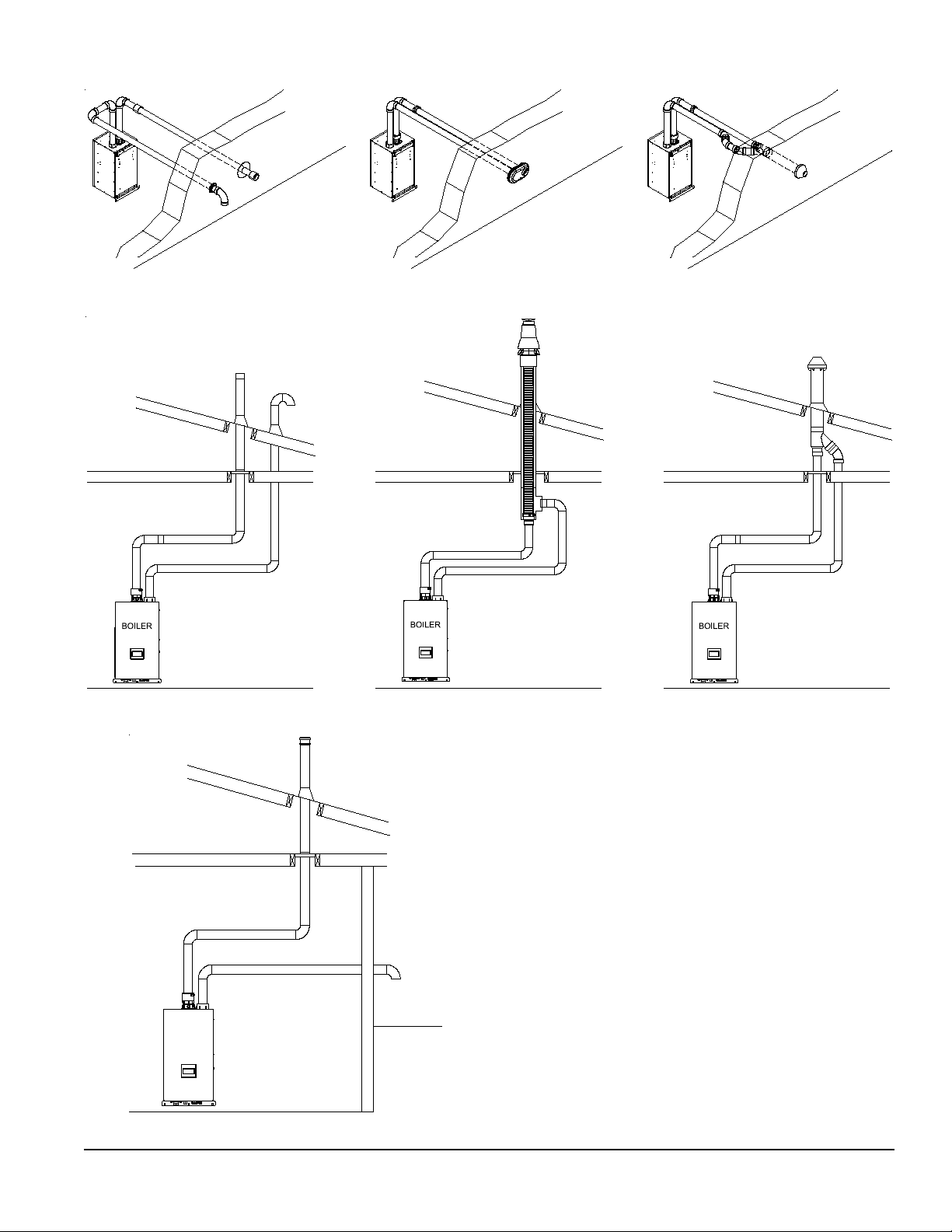 BOILER

BOILER

BOILER