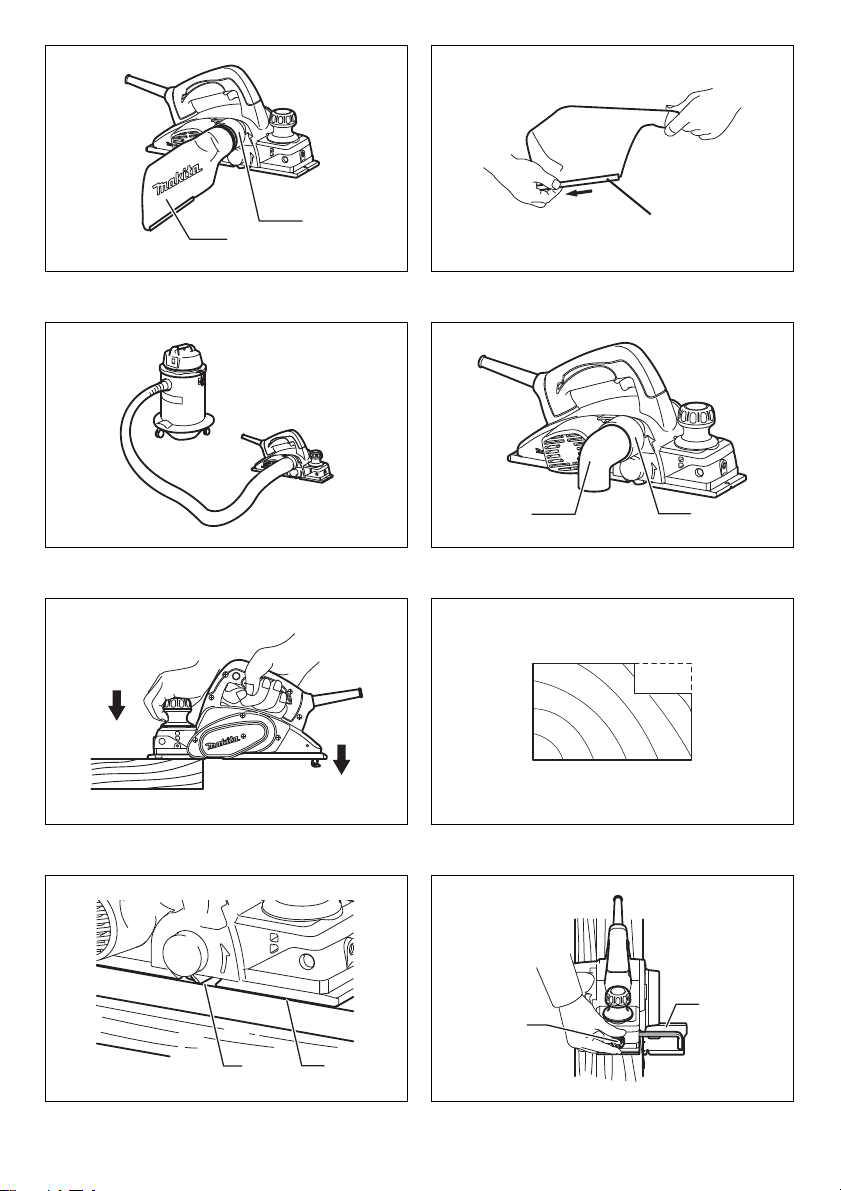 makita

makita