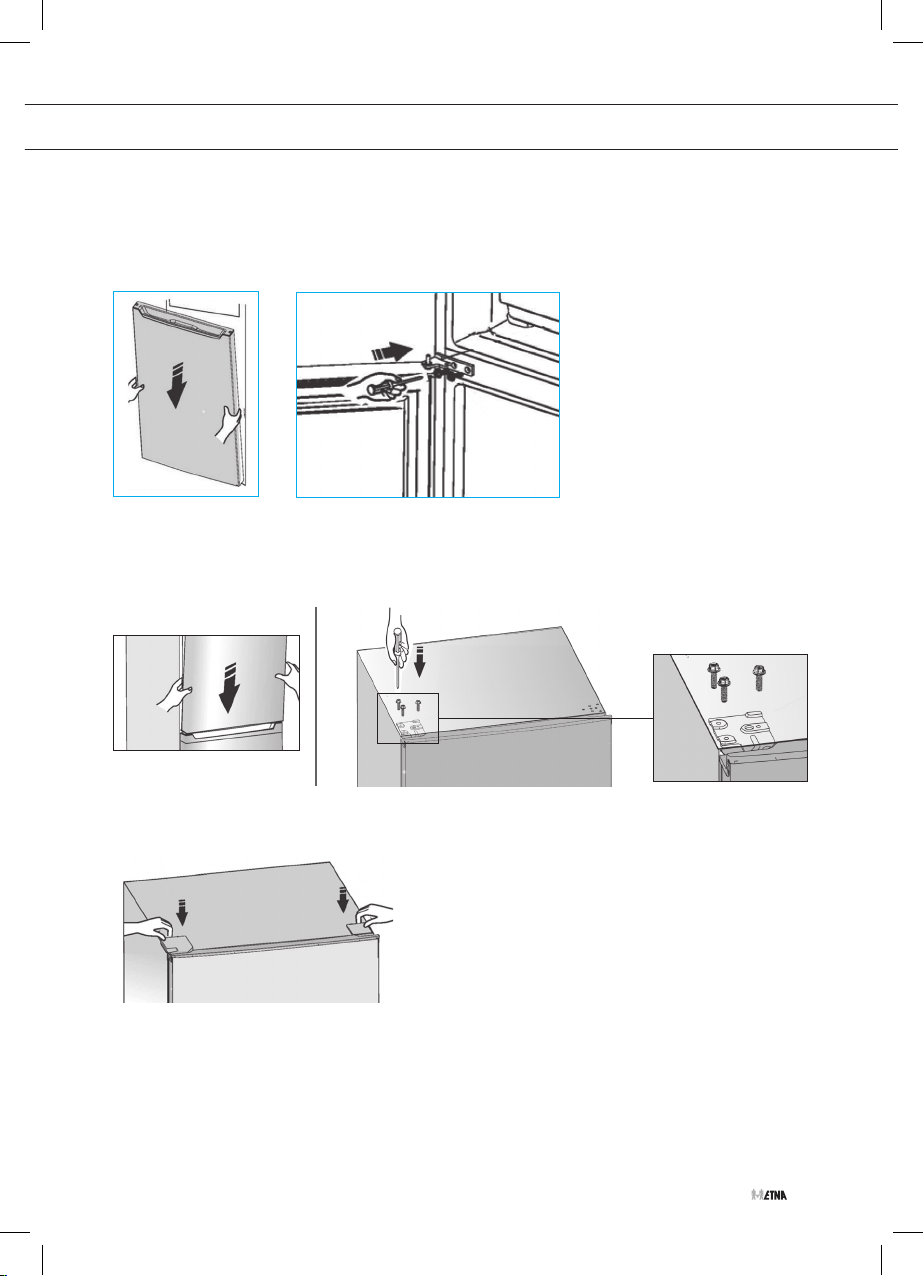 ETNA