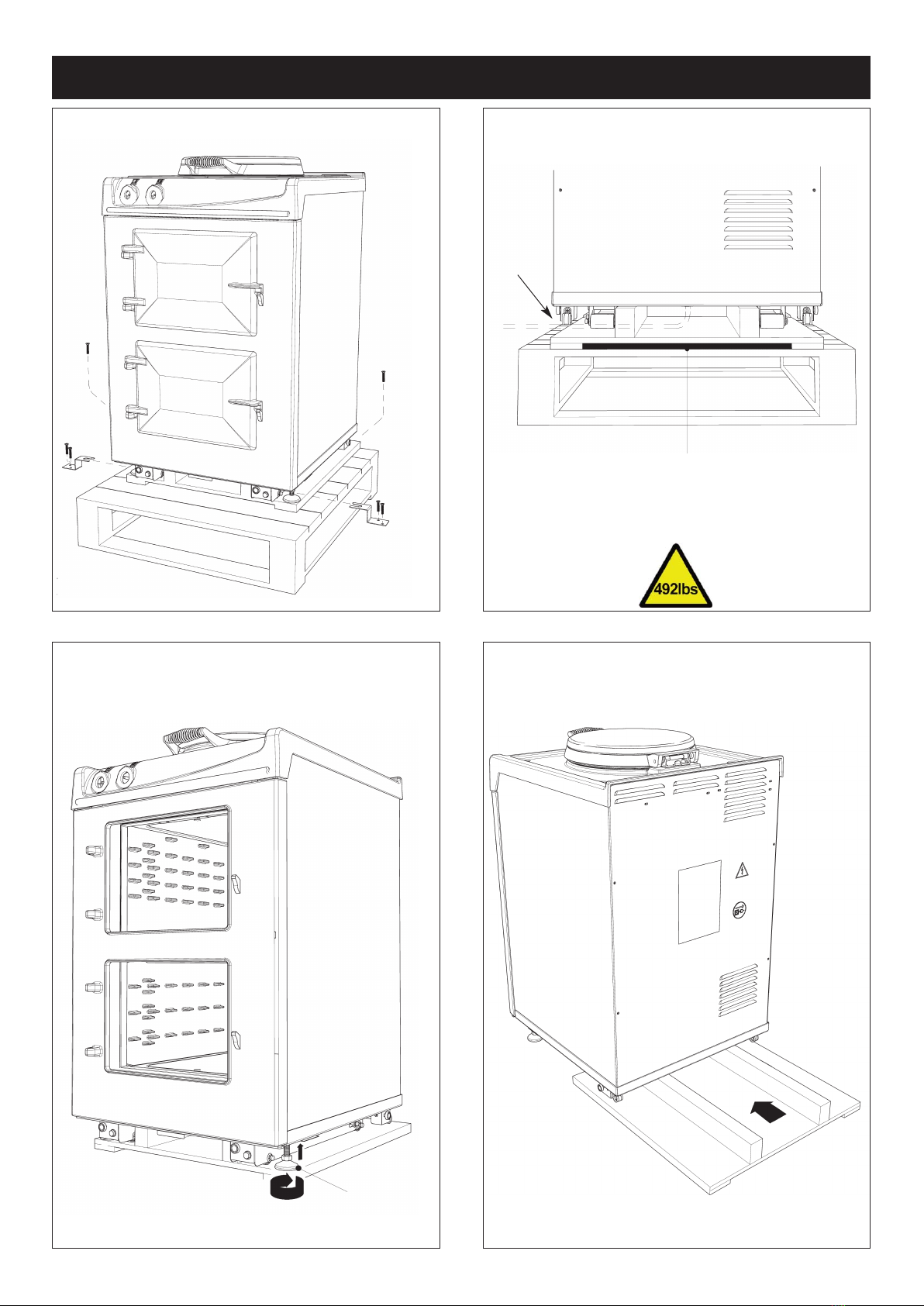 492lbs