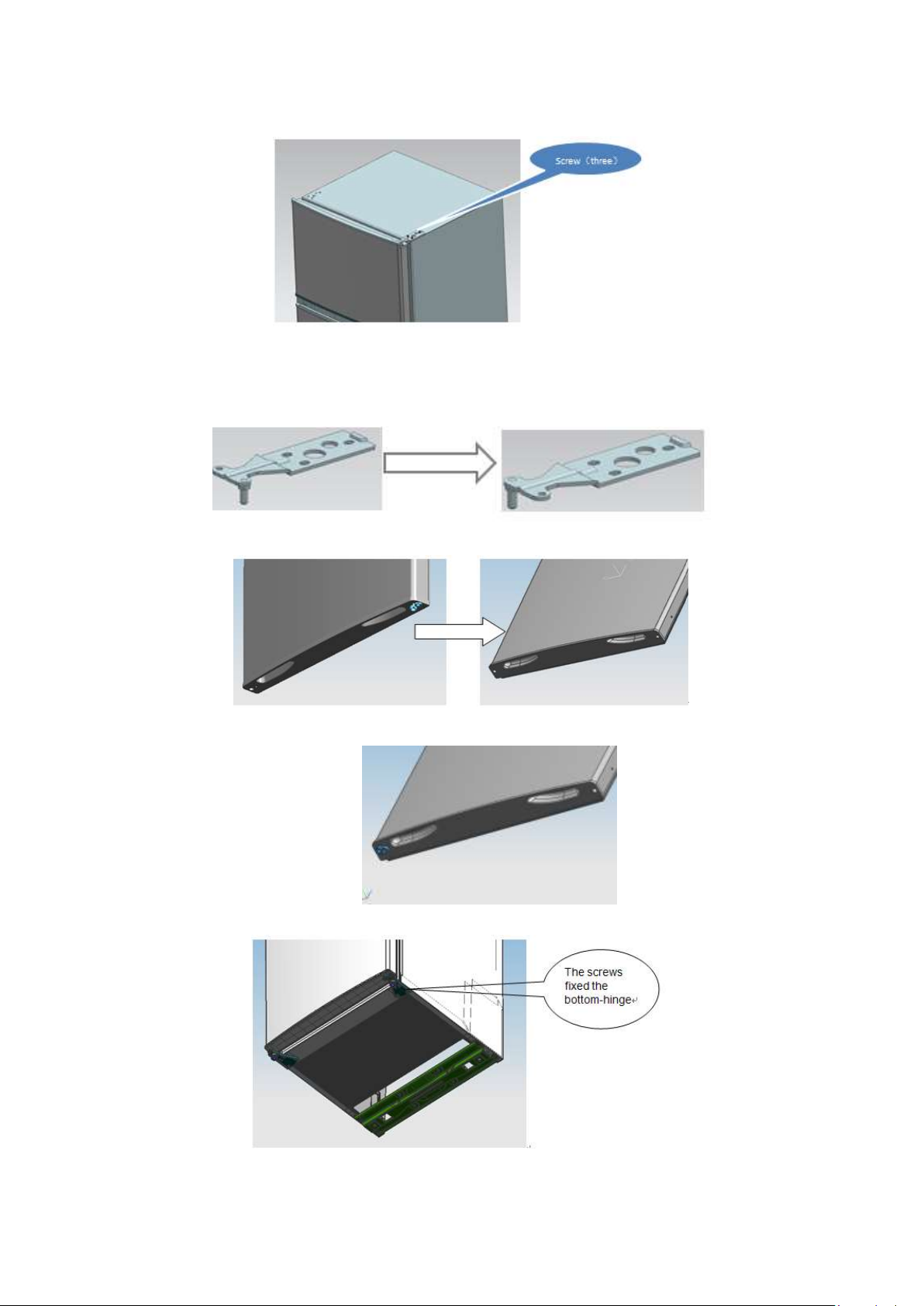 Screw（three）

The screws fixed the bottom-hinge