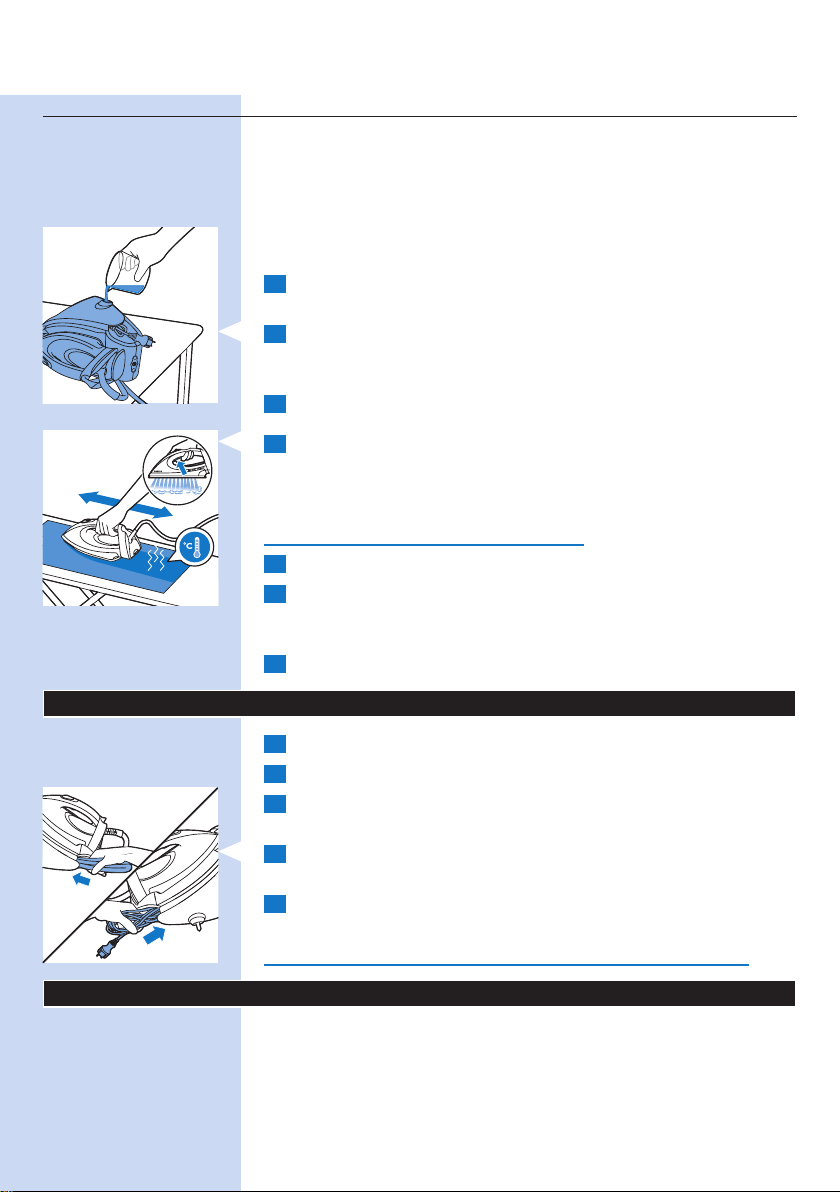 °C