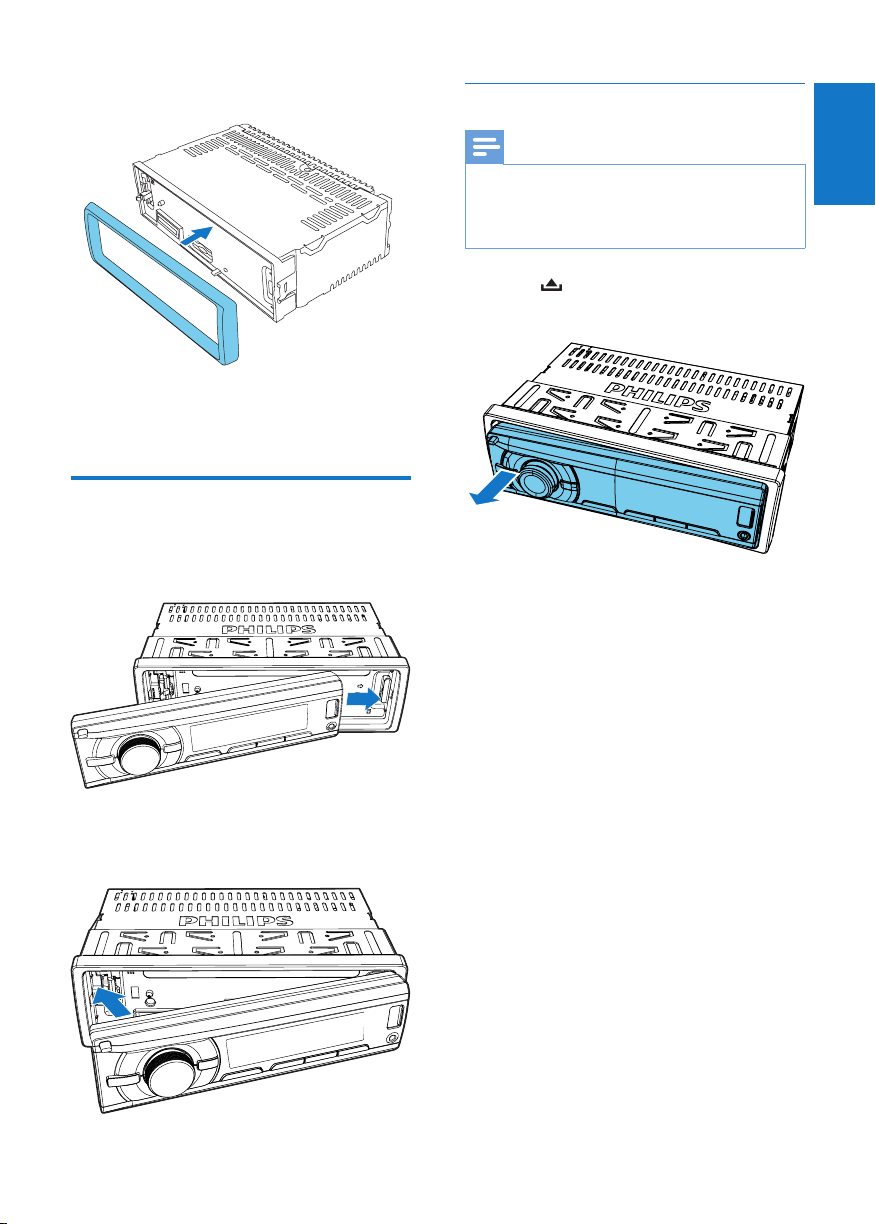 PHILIPS

PHILIPS

PHILIPS