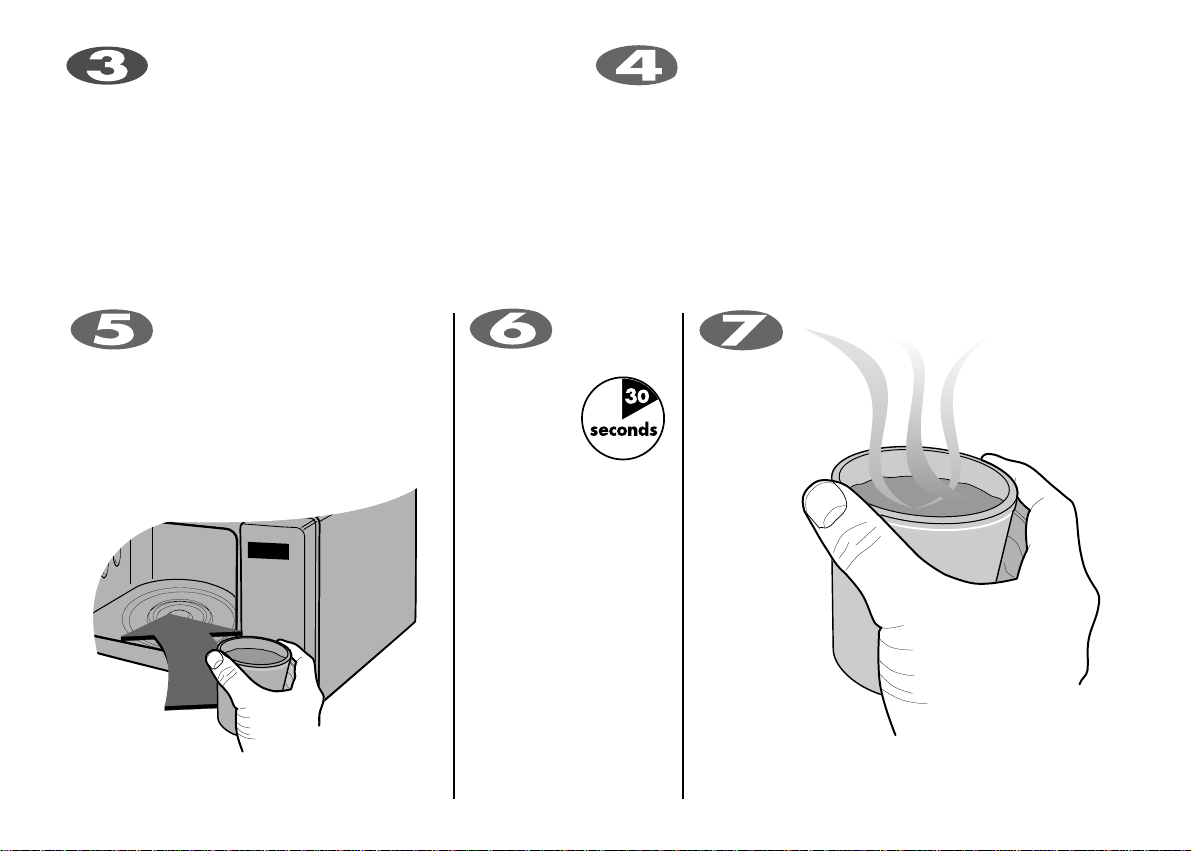 3

4

5

6

30
seconds

7