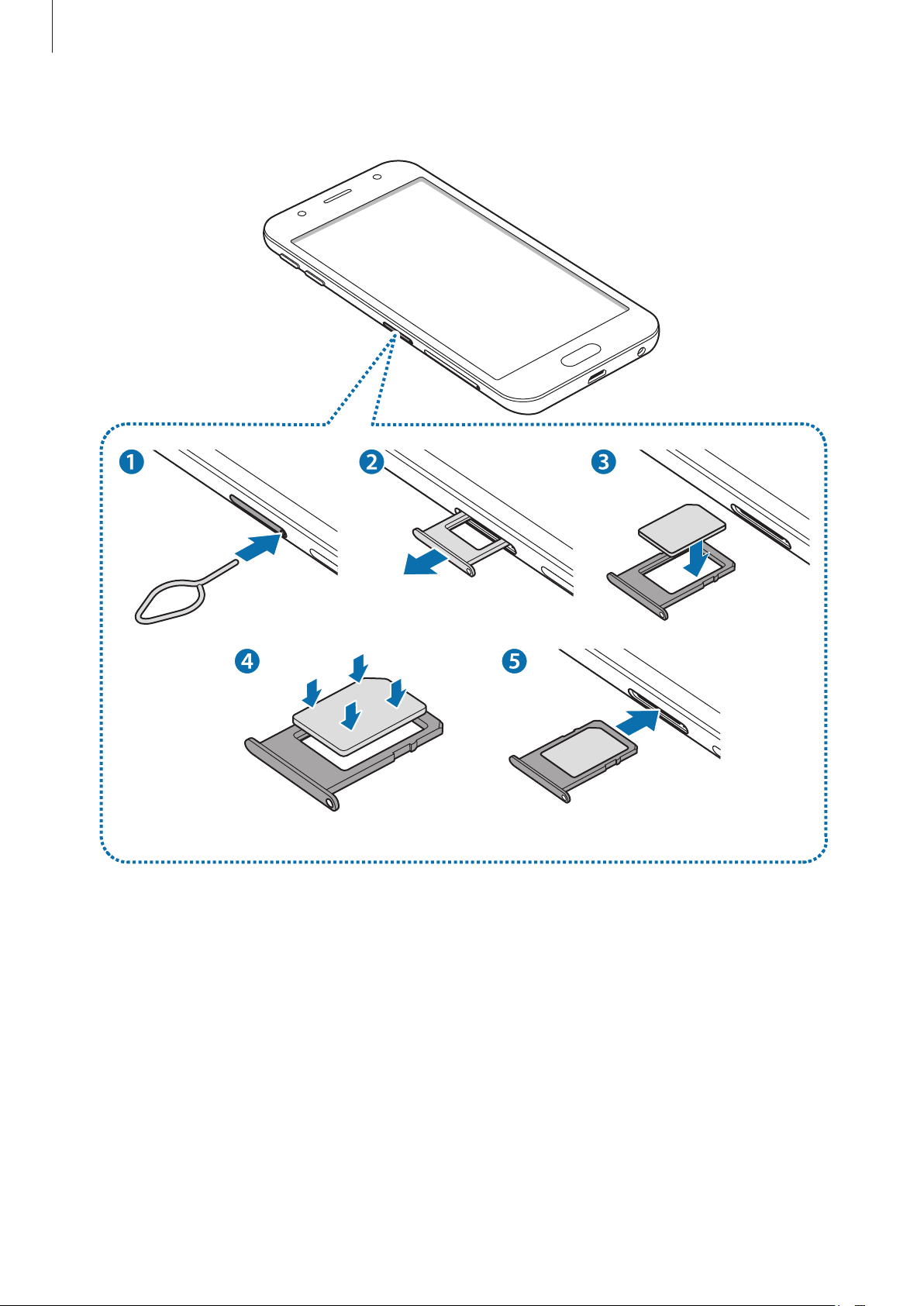 1
2
3
4
5