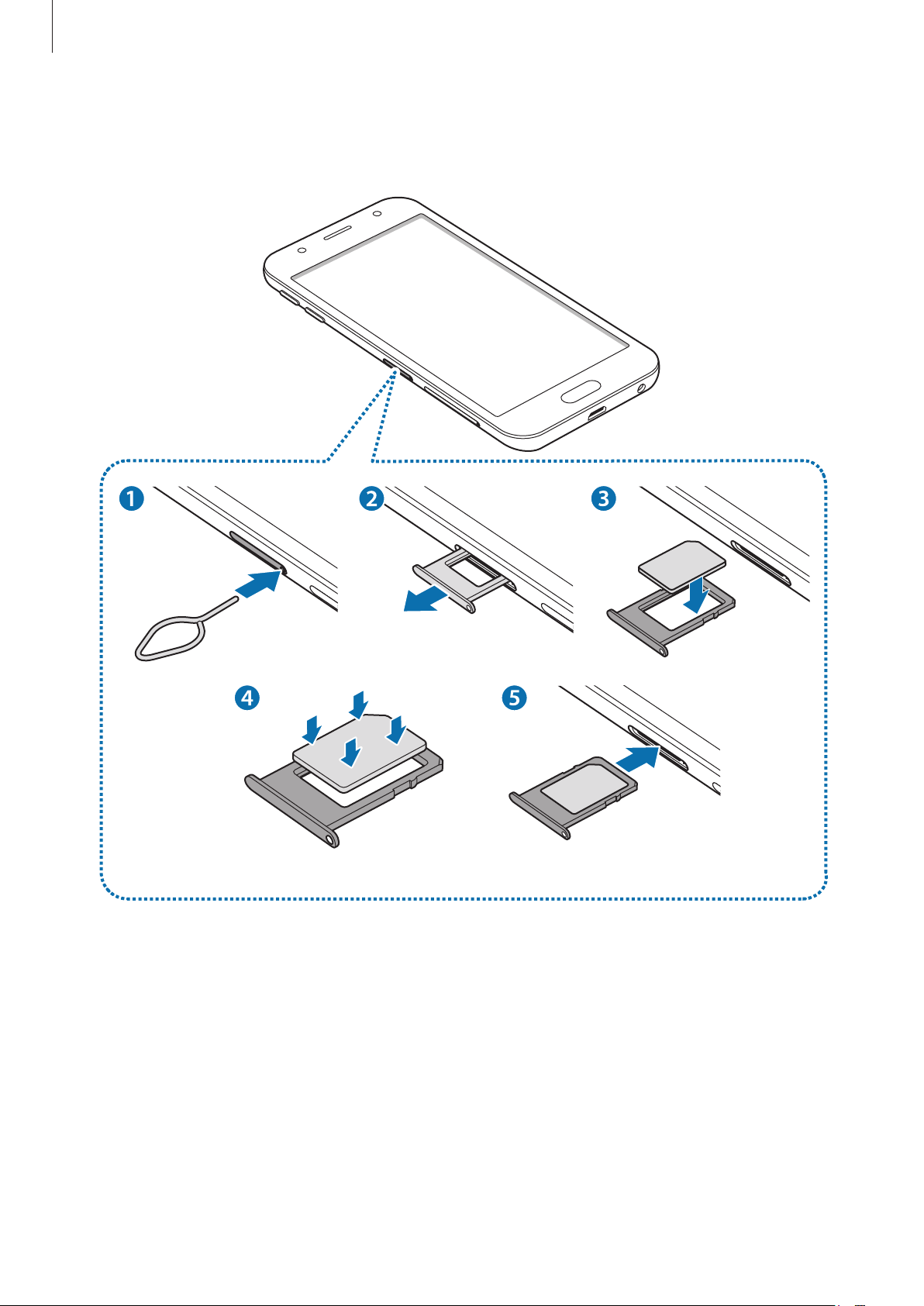 1

2

3

4

5