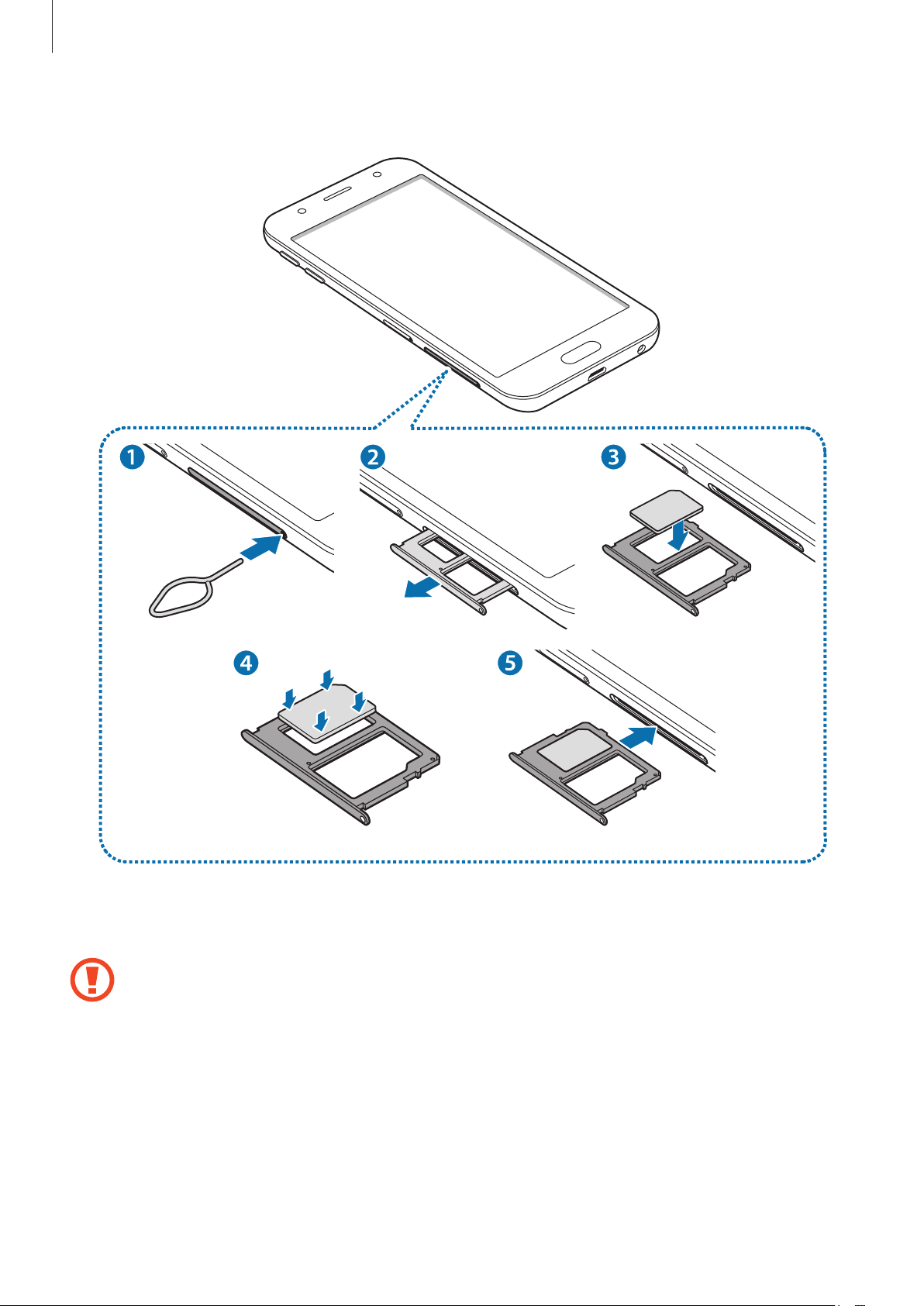 1
2
3
4
5