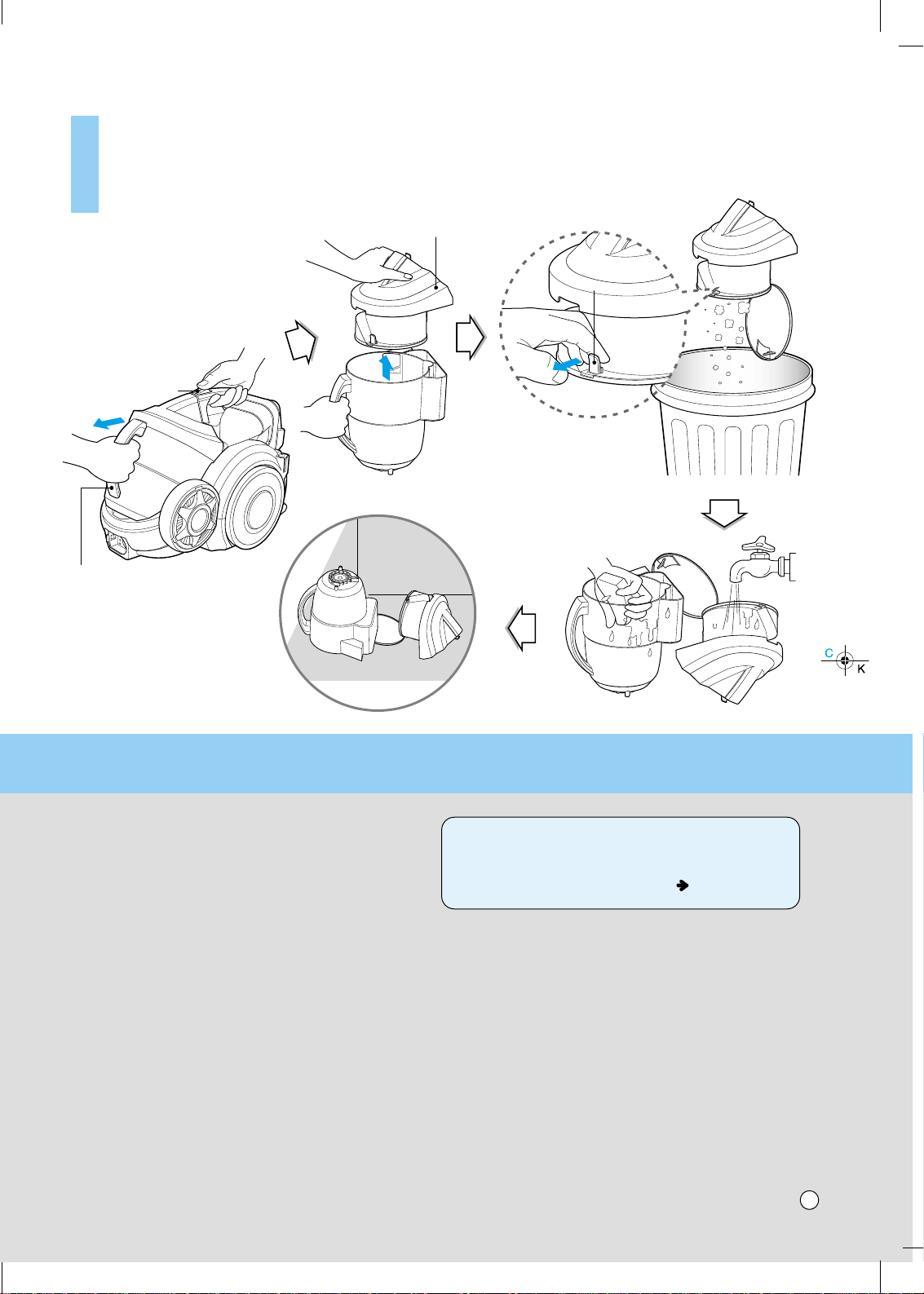 C

K