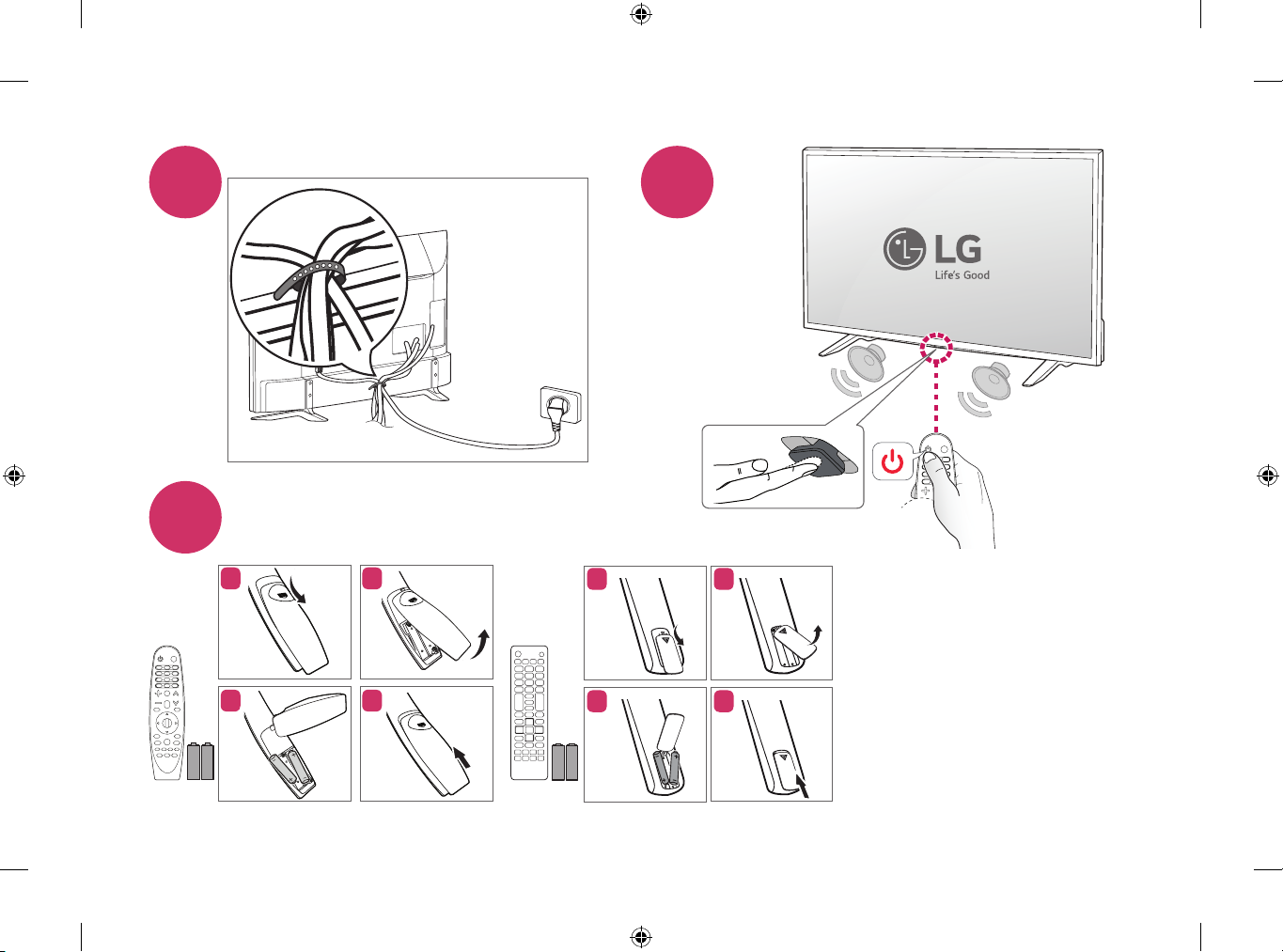 LG
Life's Good