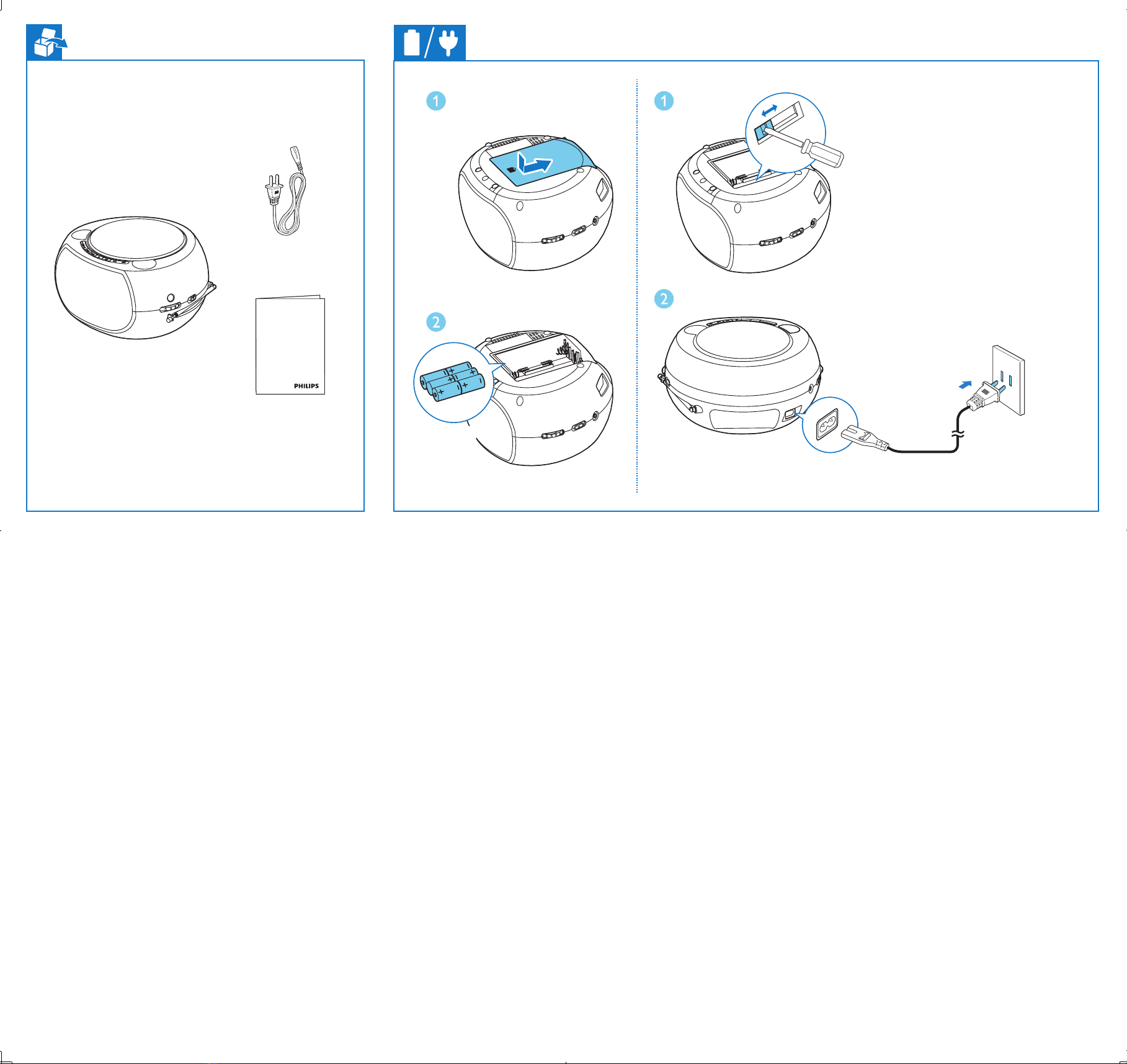 PHILIPS

1

2

1

2