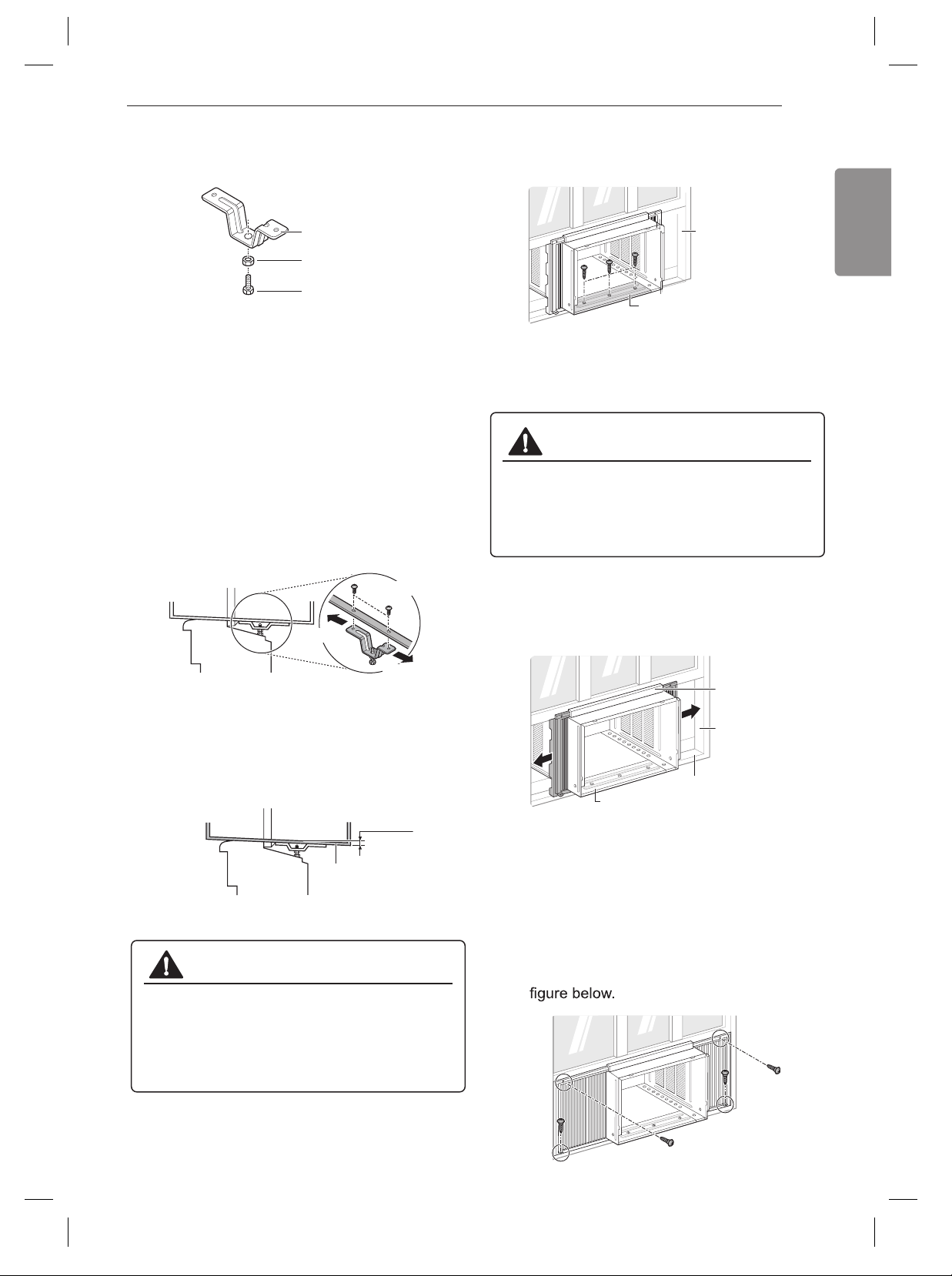 figure below.