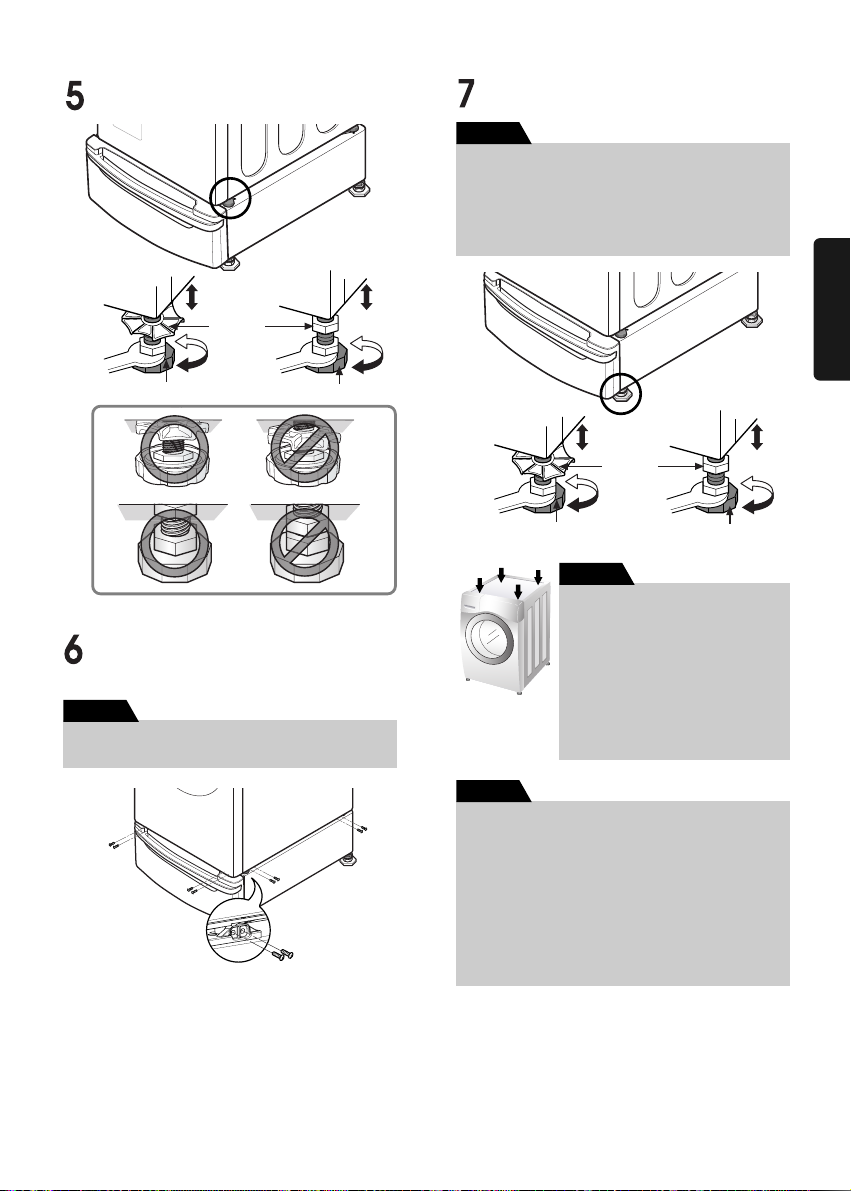 5

6

7