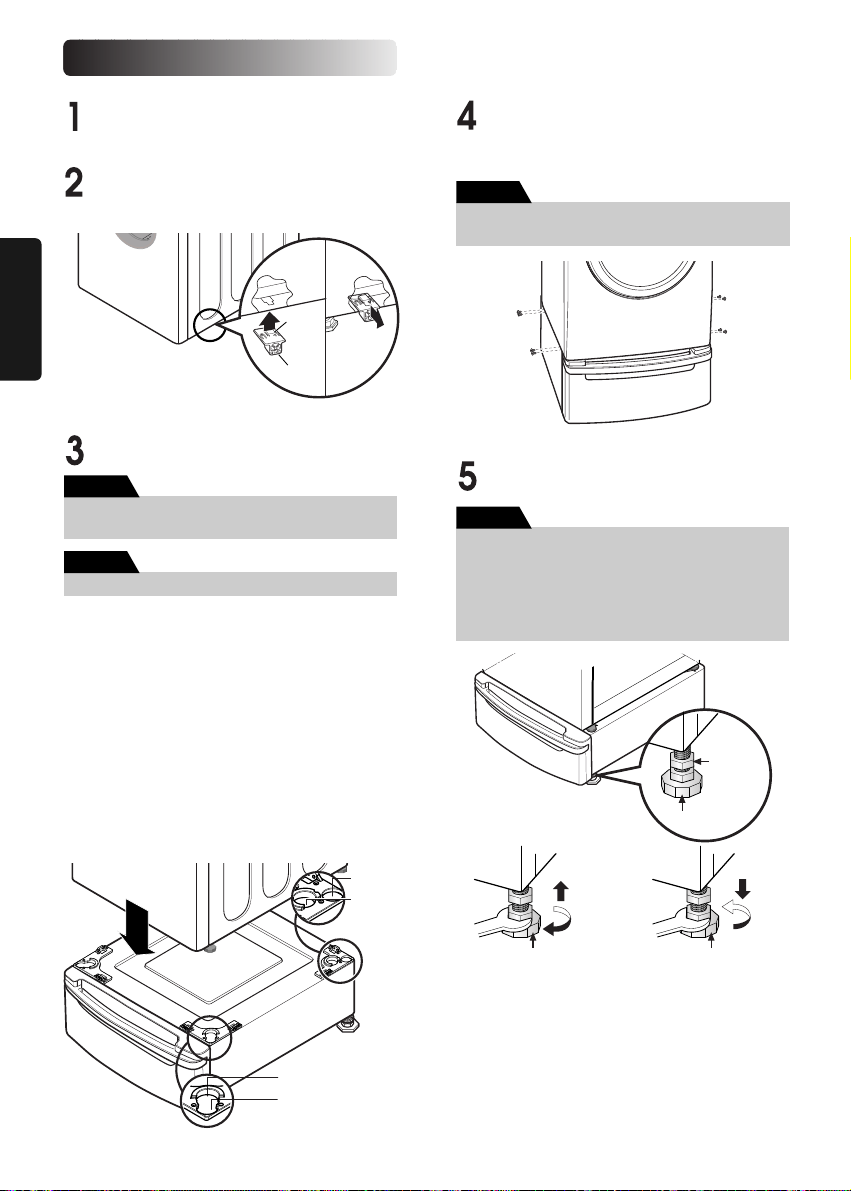 1

2

3

4

5