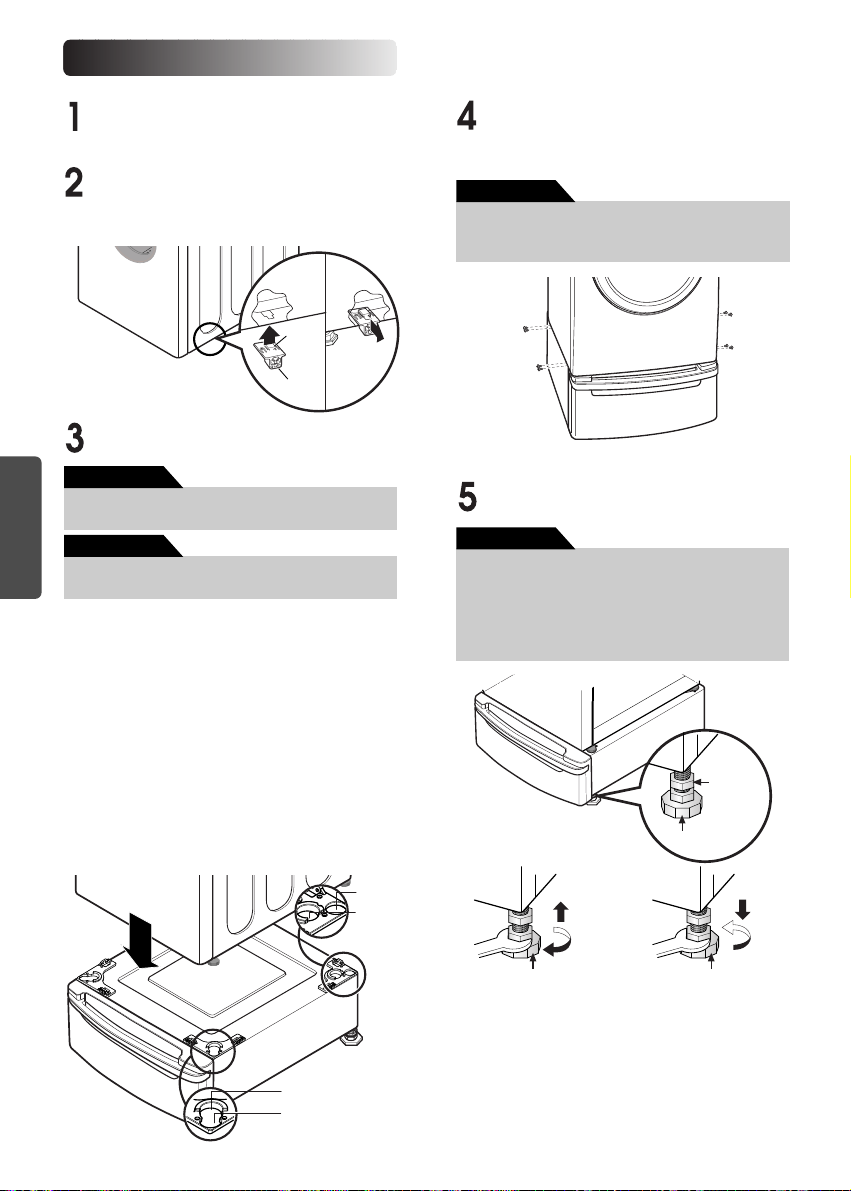 1

2

3

4

5