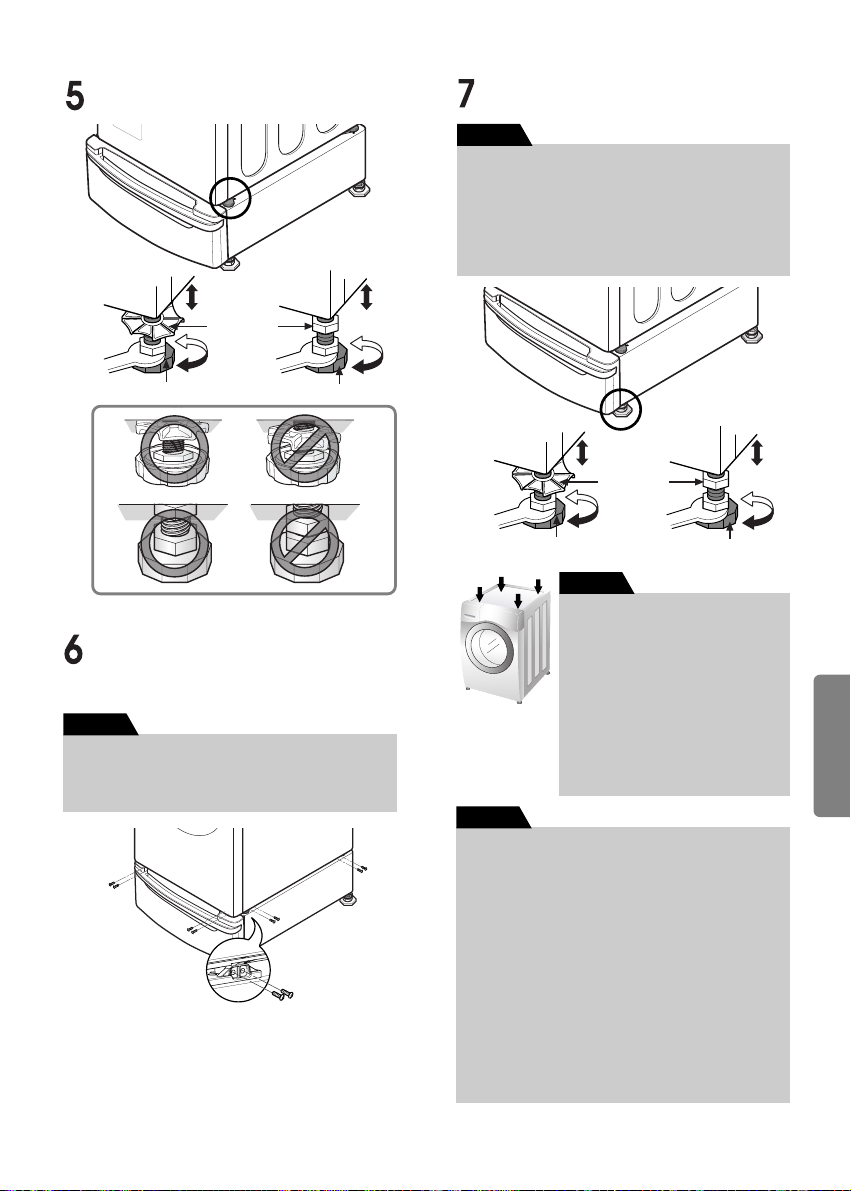 5

6

7