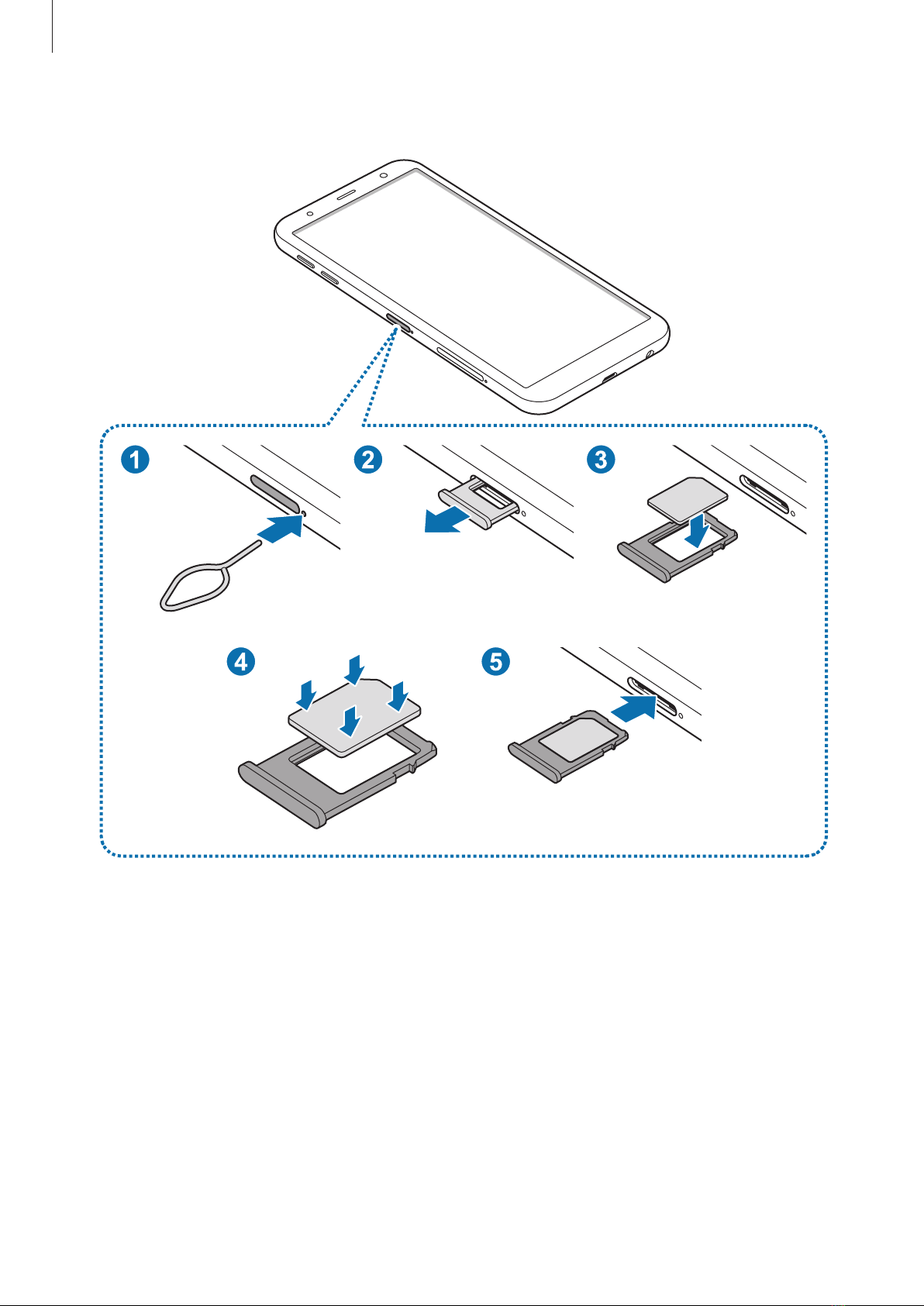 1
2
3
4
5