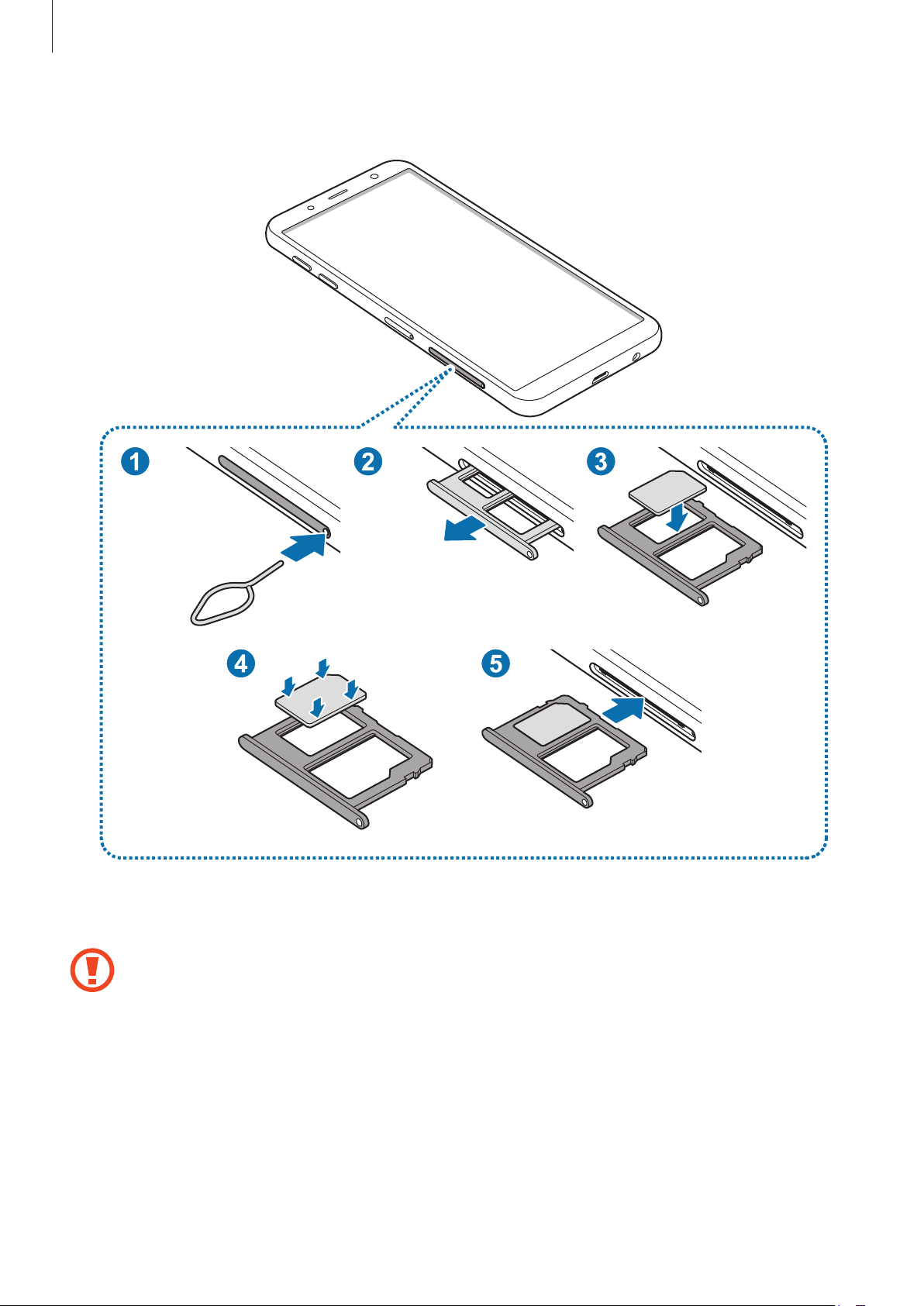 1
2
3
4
5