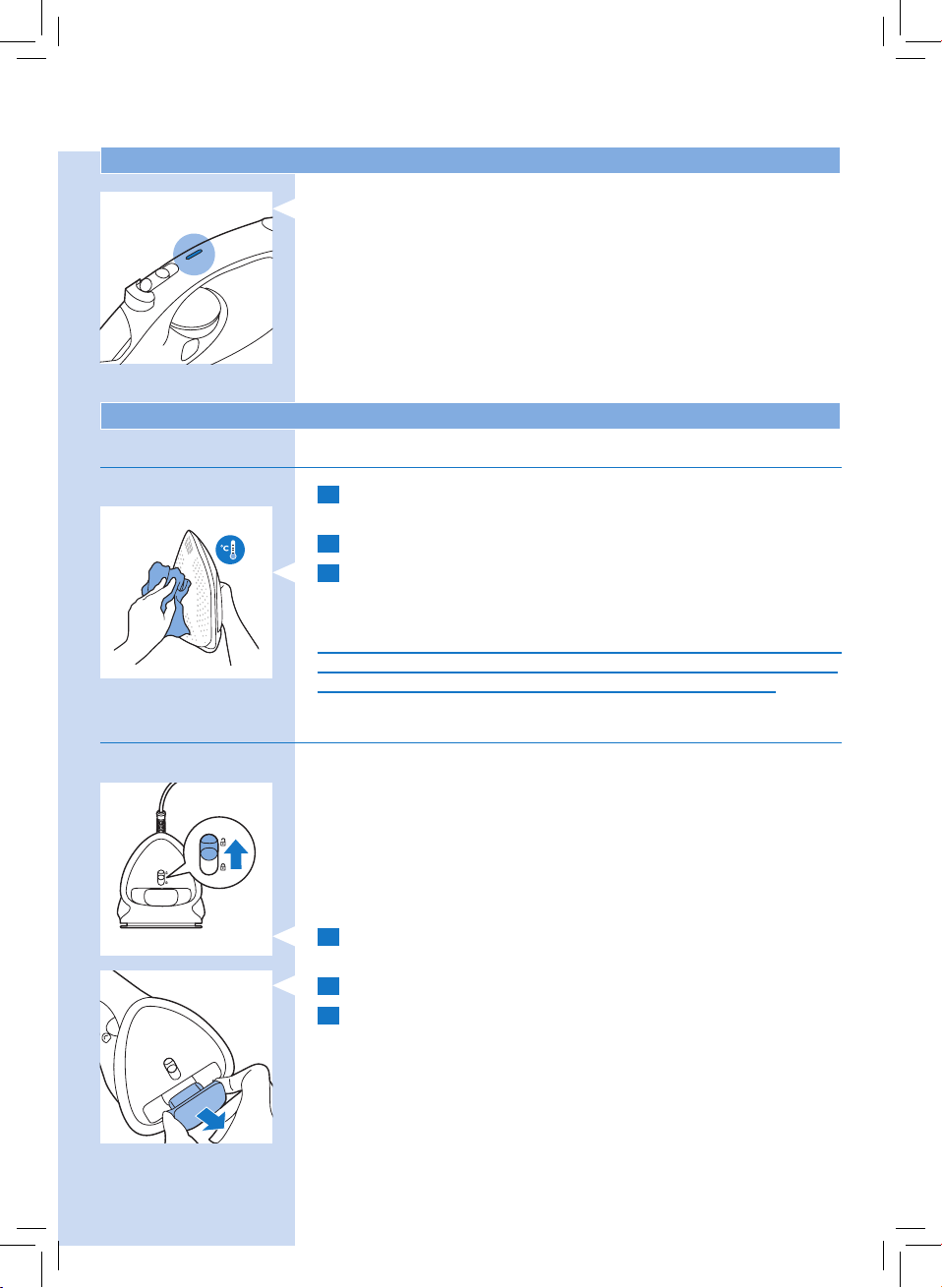 °C