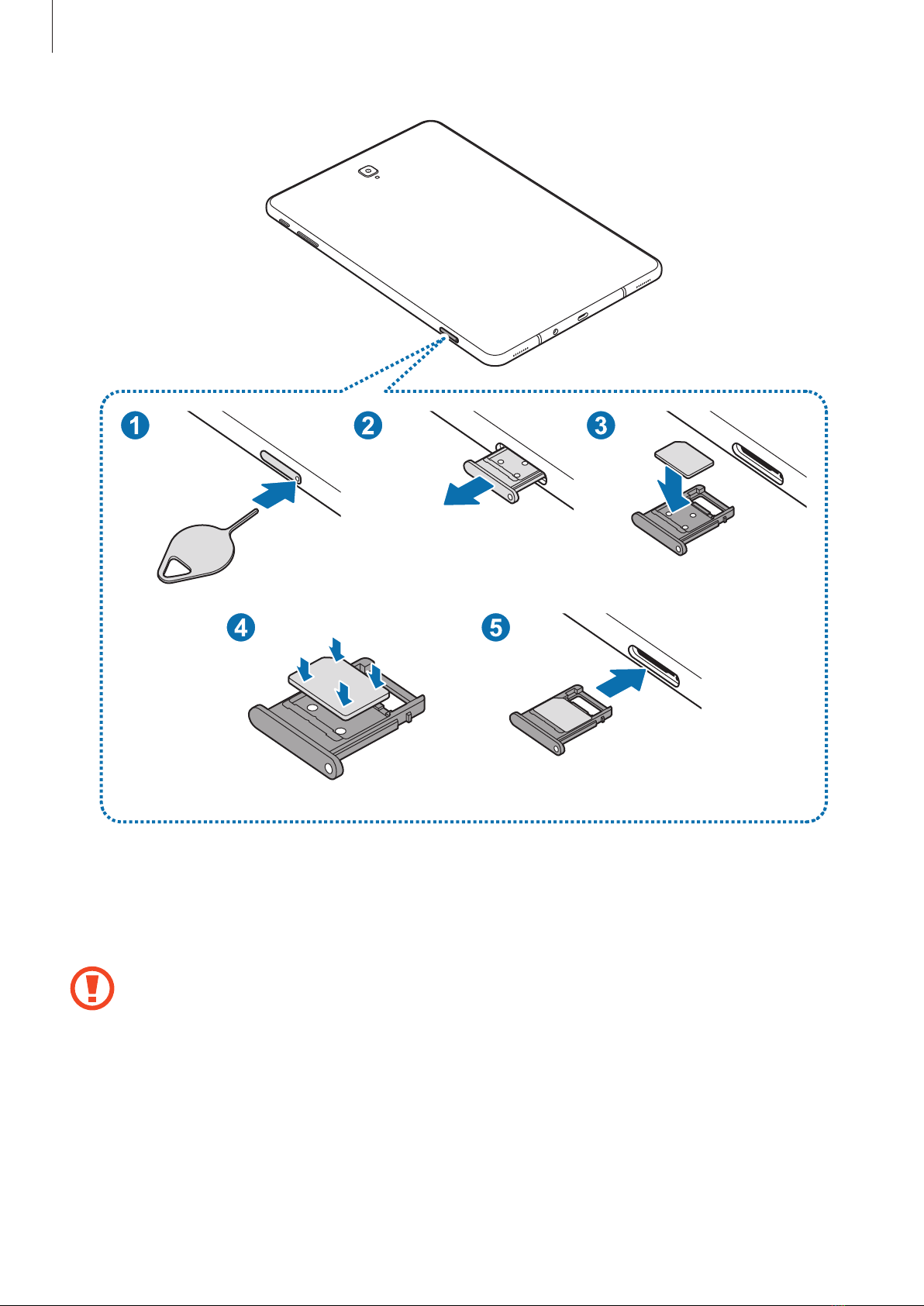 1
2
3
4
5