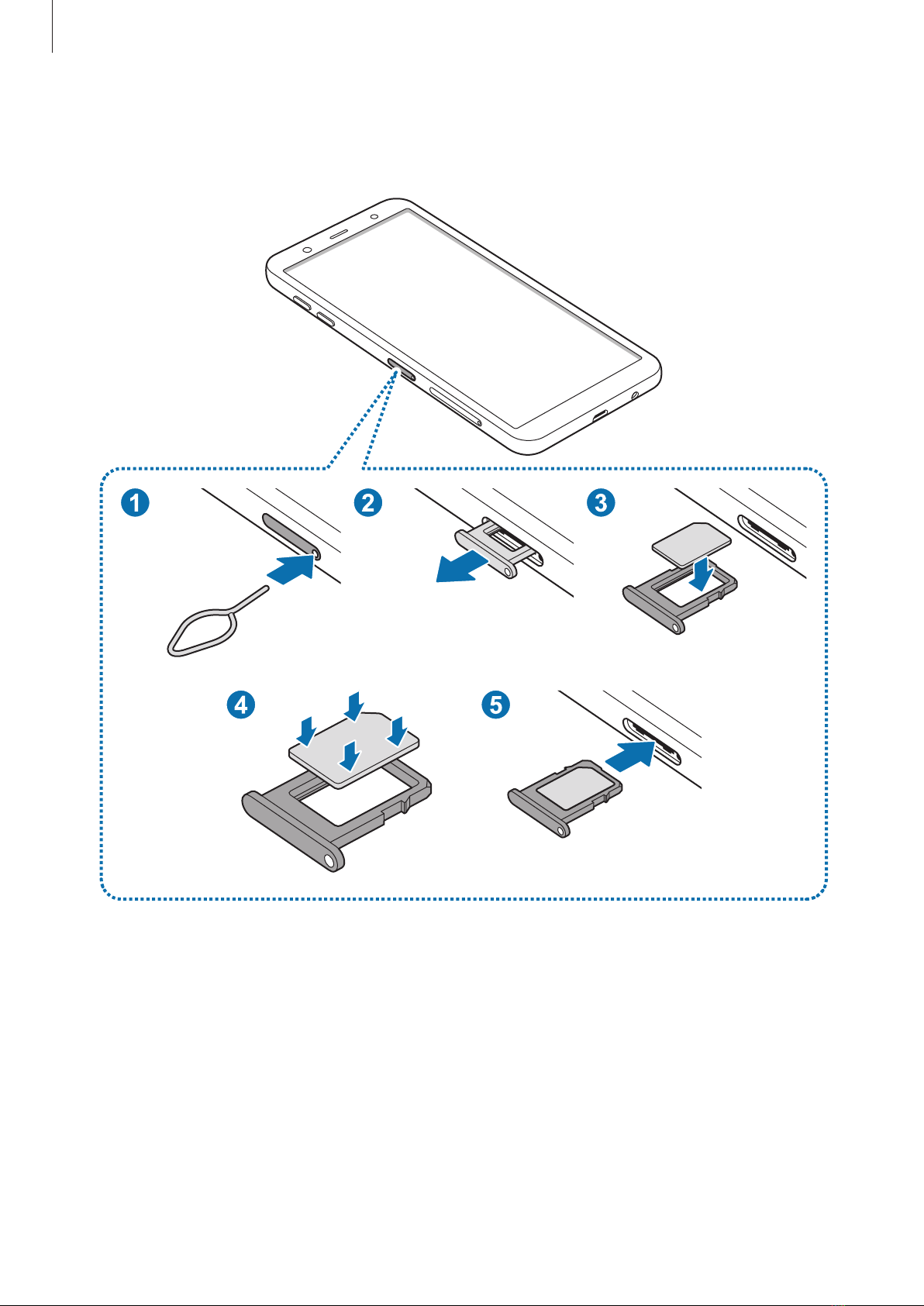 1
2
3
4
5