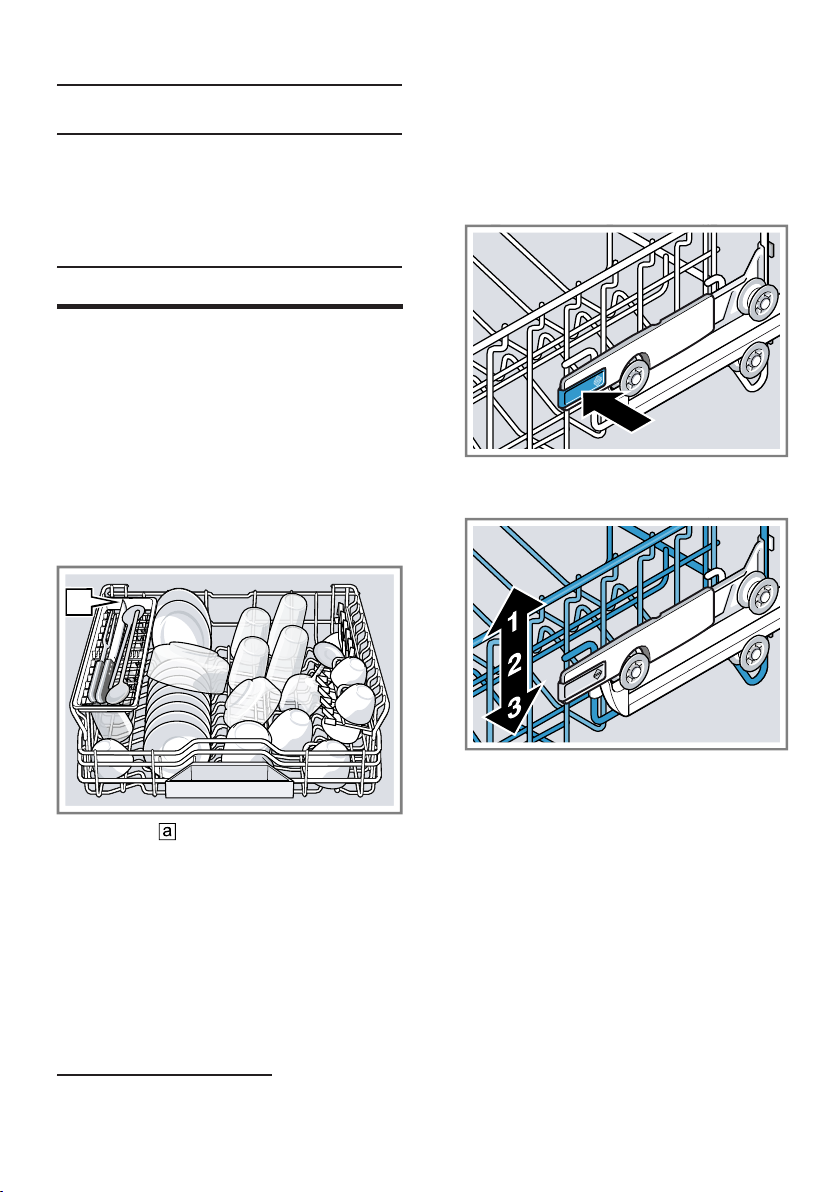 a

1

2

3