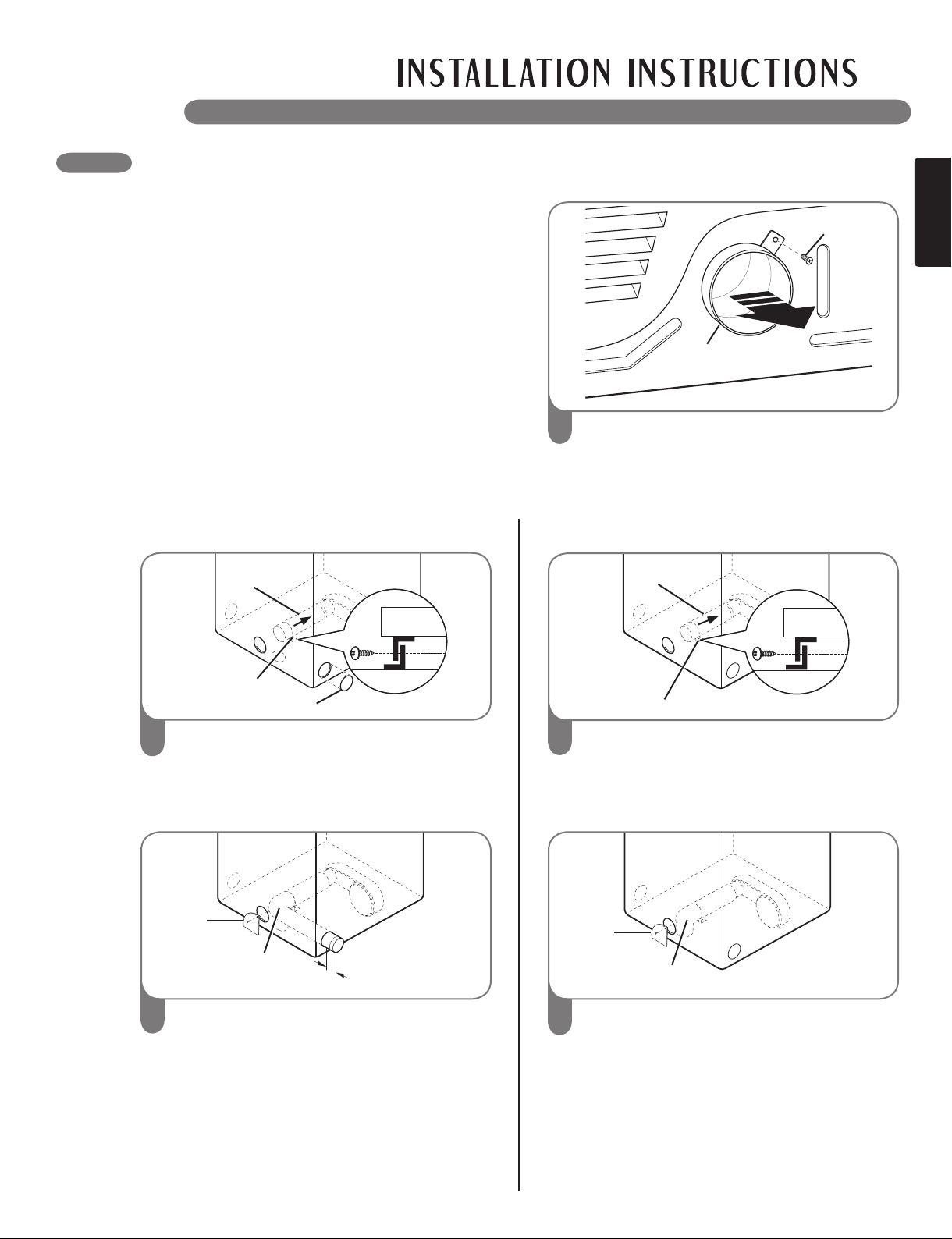 INSTALLATION INSTRUCTIONS