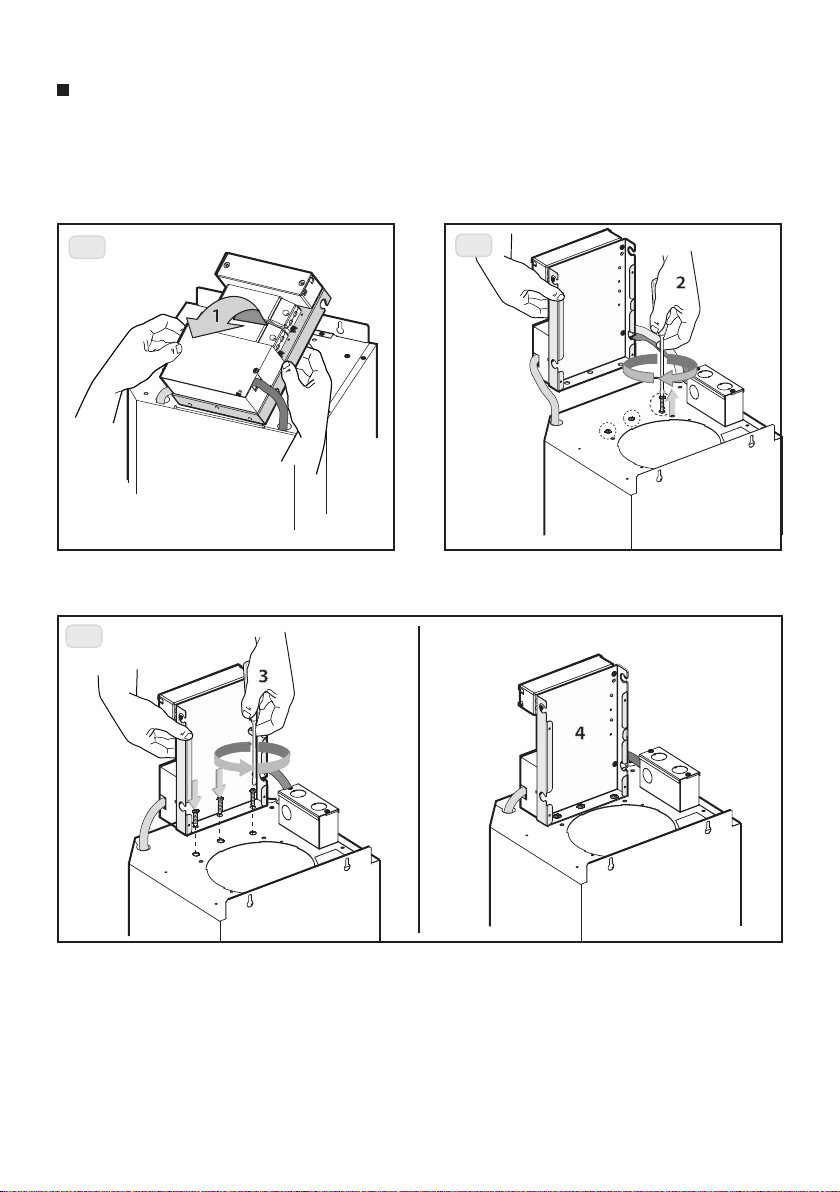 1

2

3

4