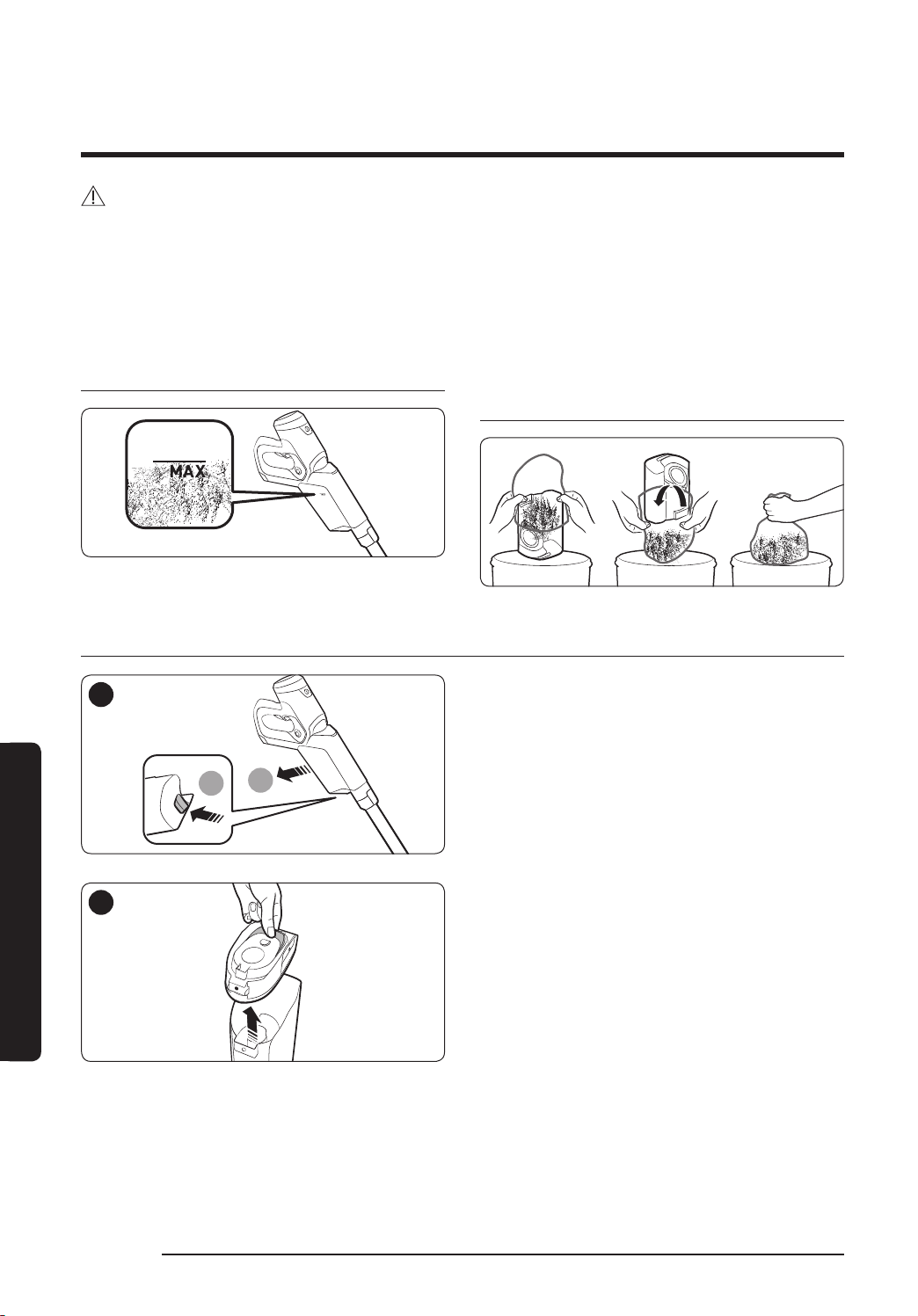 MAX