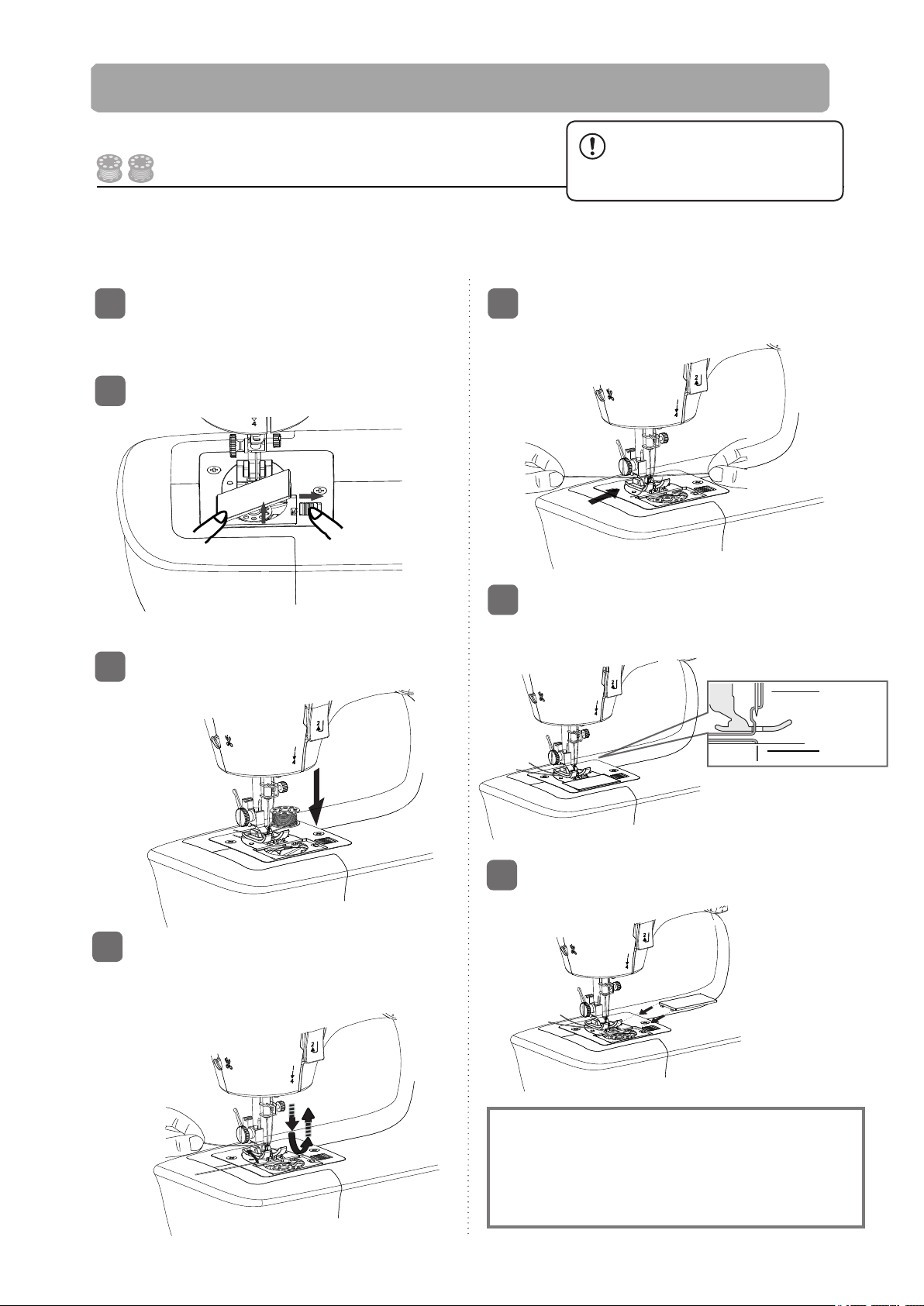 2
4
2
4
2
4
2
4
2
4