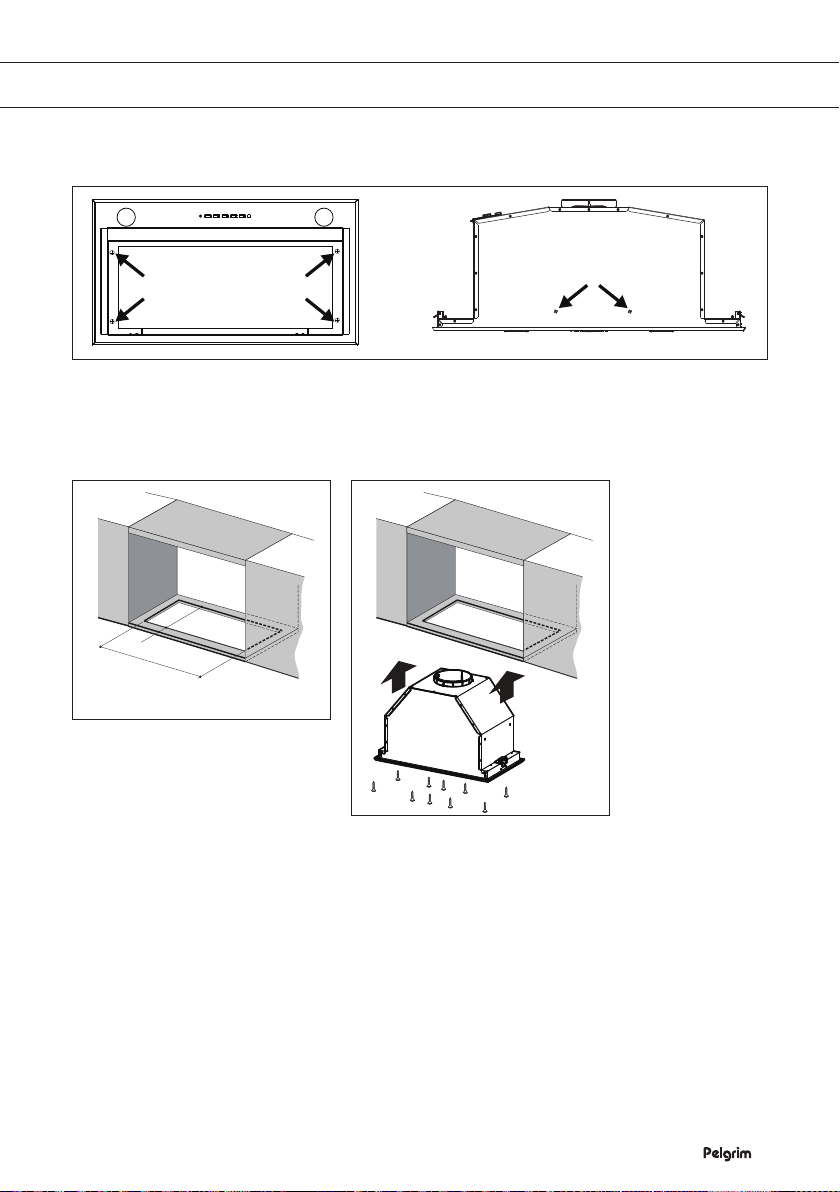 Pelgrim