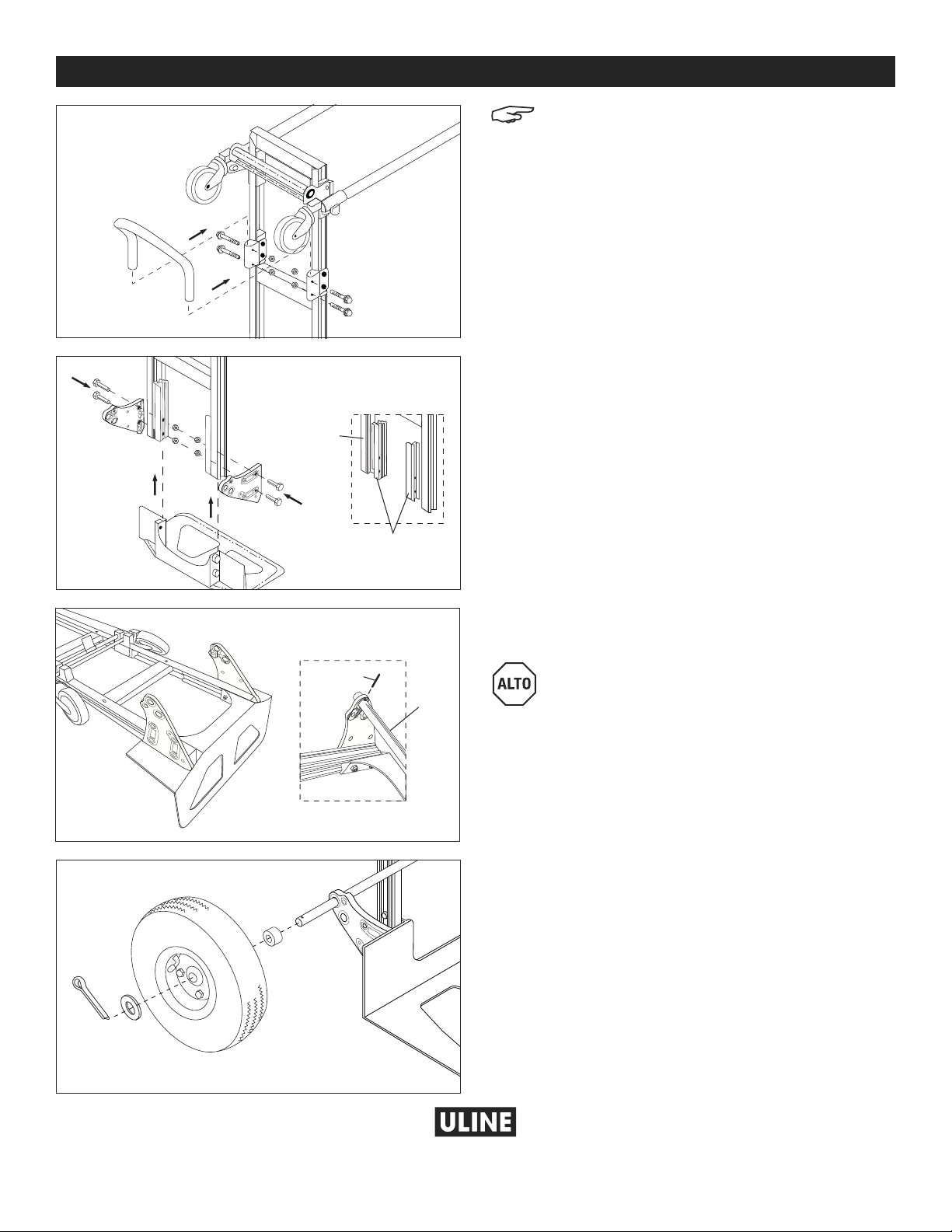 ALTO

ULINE