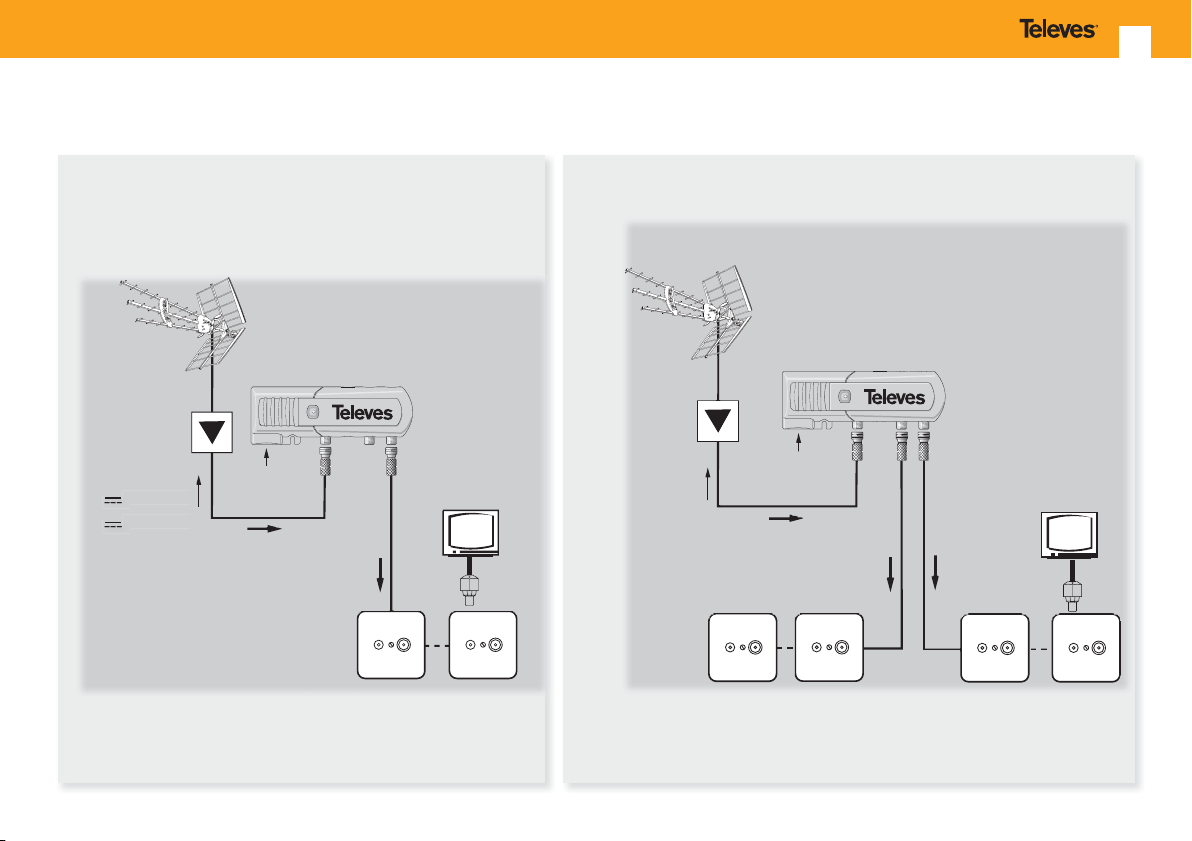 Televes

Televes

Televes