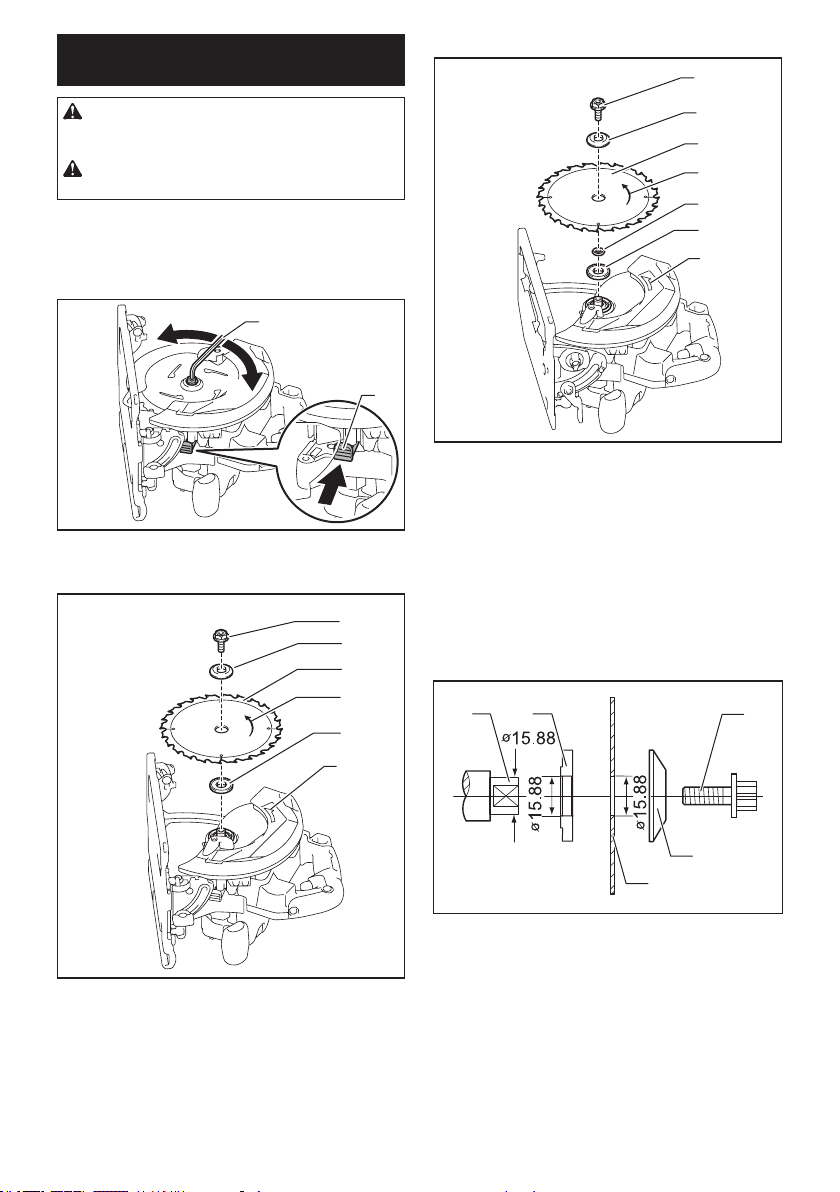 ø15.88

ø15.88

ø15.88