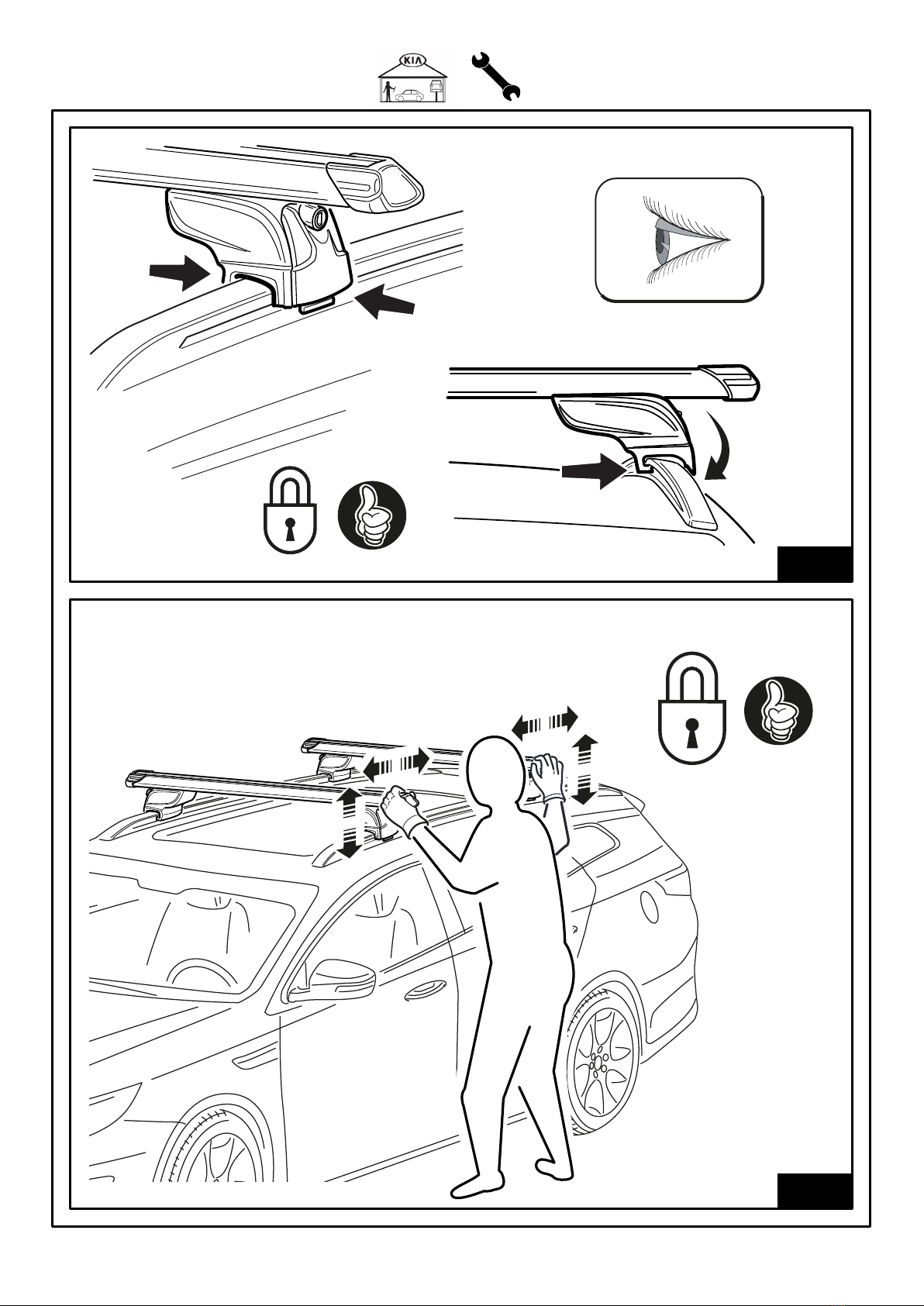 KIA