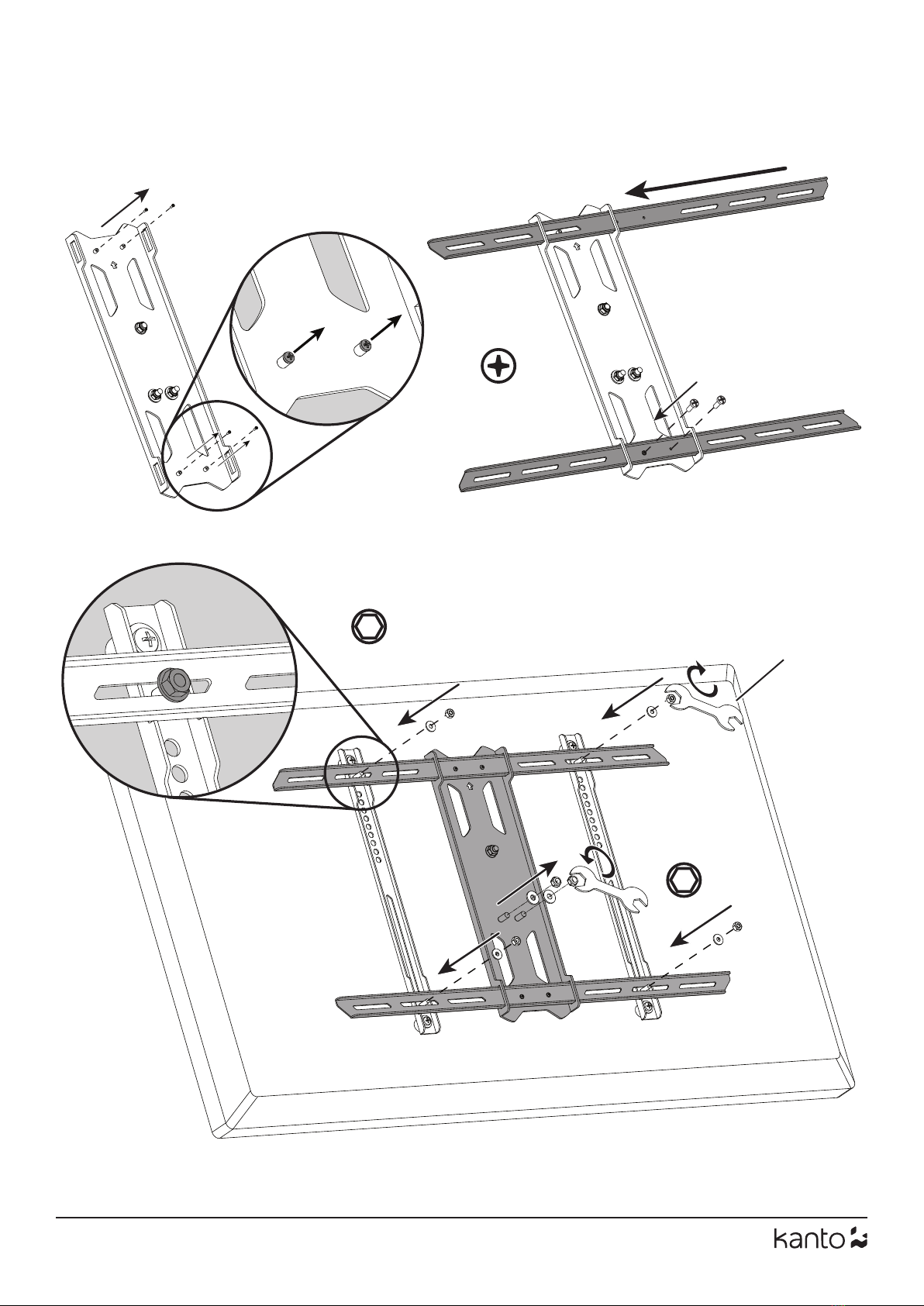 kanto