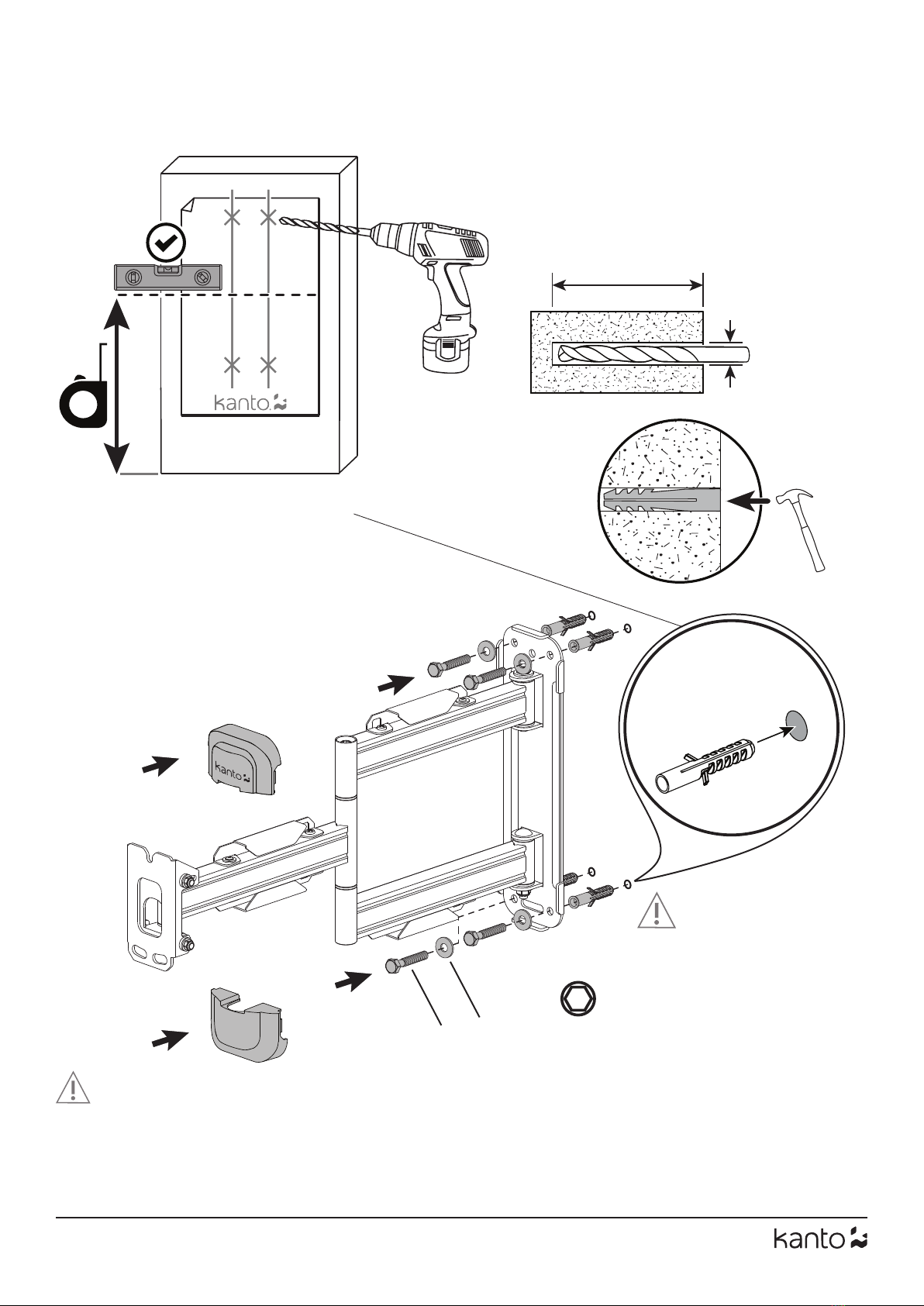 kanto

kanto

kanto