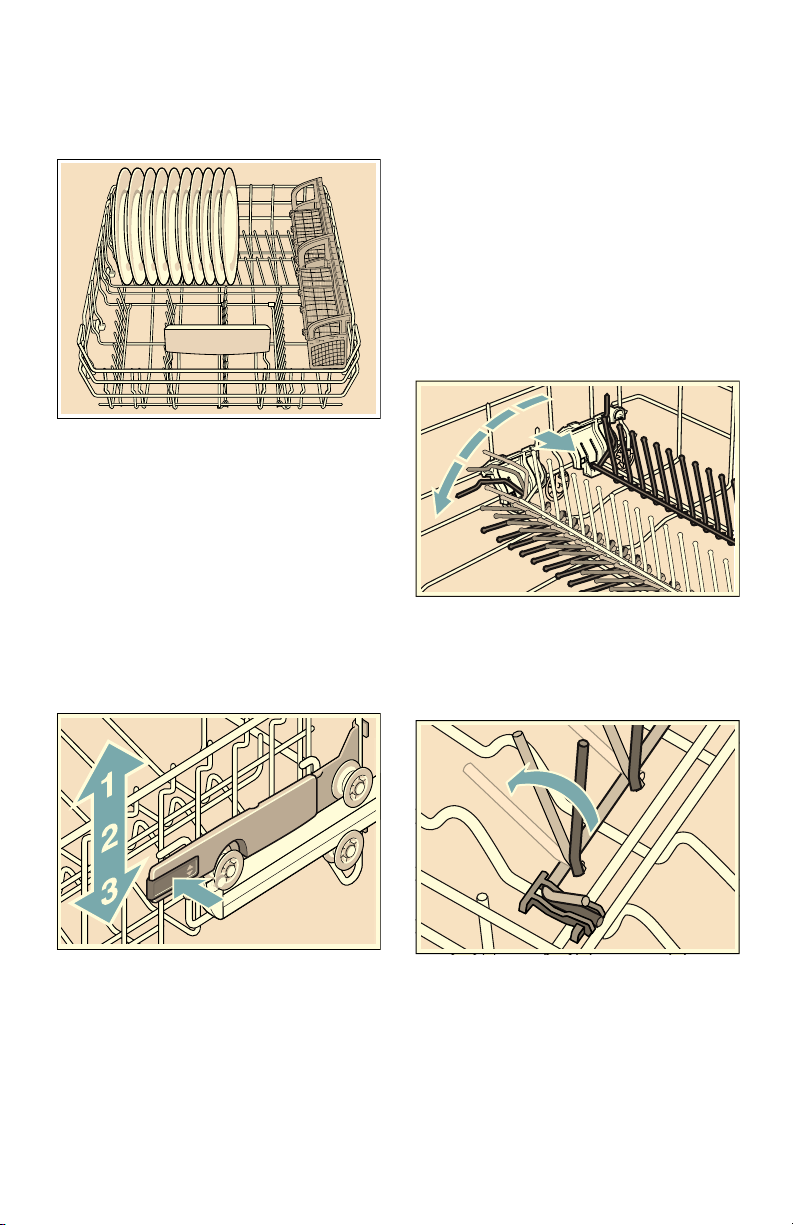 1
2
3