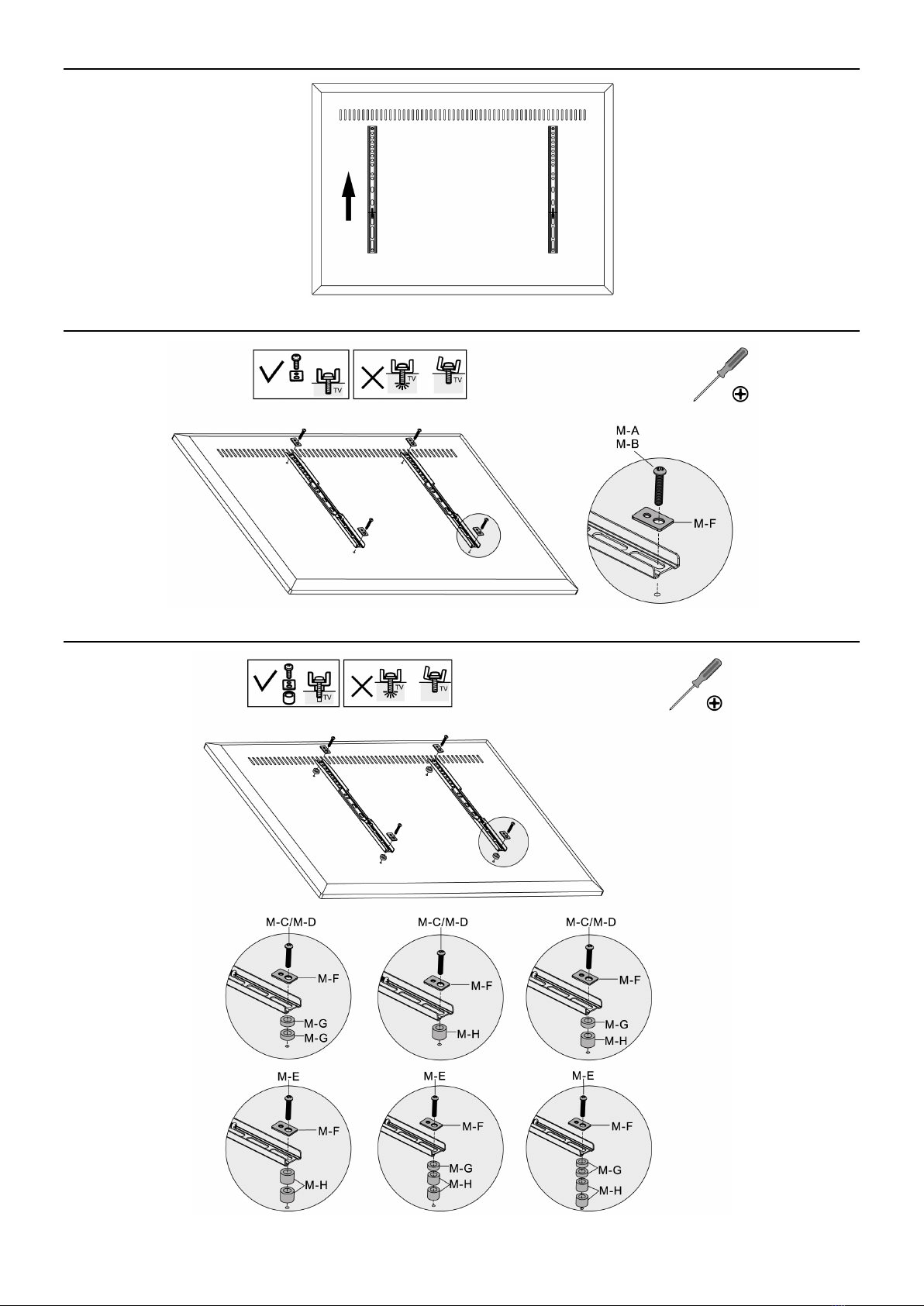 TV

TV

TV

M-A
M-B

M-F

TV

TV

TV

M-C/M-D

M-F

M-G

M-G

M-C/M-D

M-F

M-H

M-C/M-D

M-F

M-G

M-H

M-E

M-F

M-H

M-E

M-F

M-G

M-H

M-E

M-F

M-G

M-H