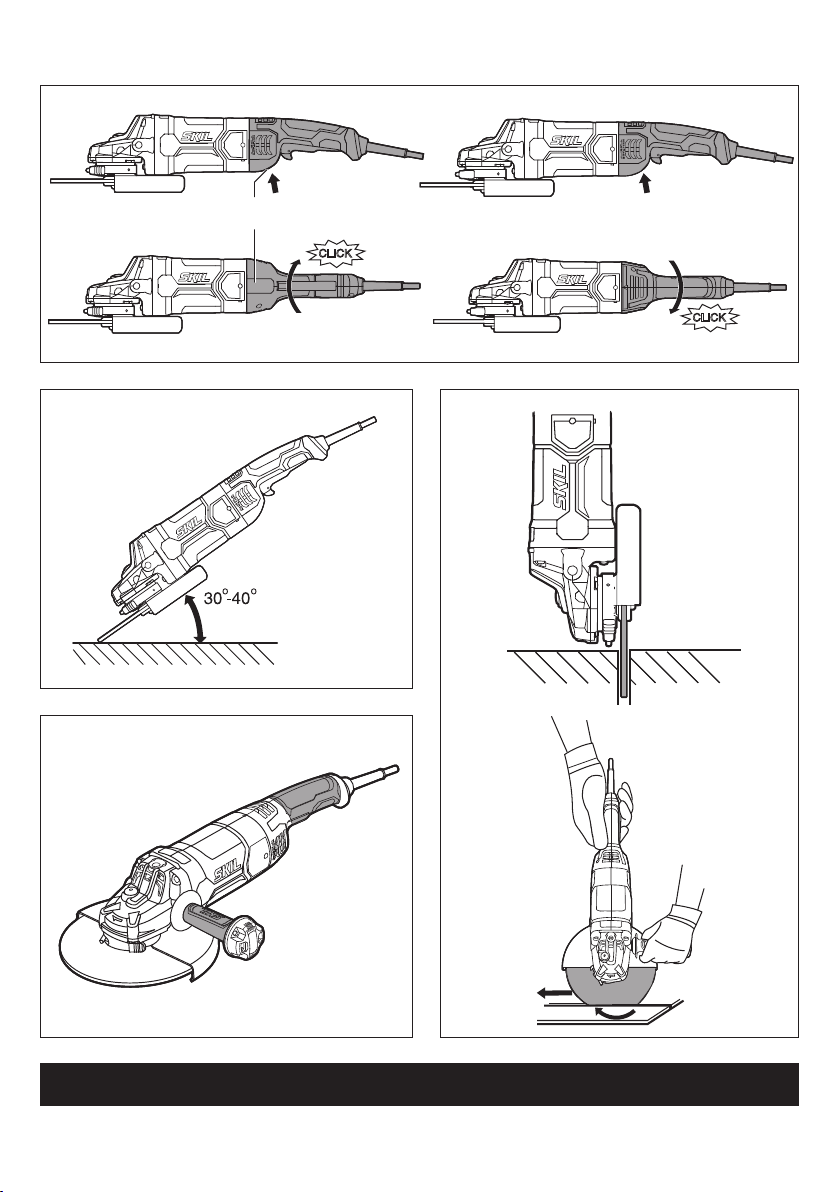 SKIL

SKIL

CLICK
SKIL

SKIL
CLICK

SKIL
30°-40°

SKIL

SKIL