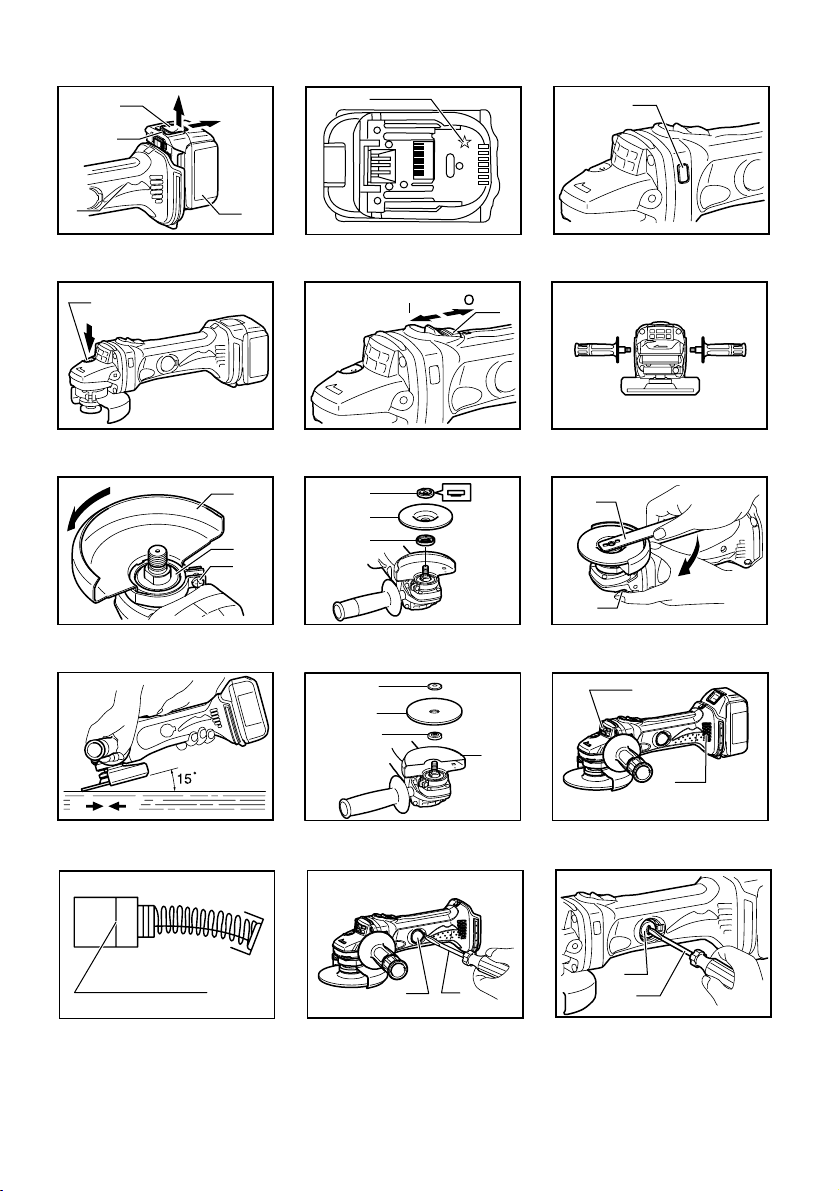 I
O
15°