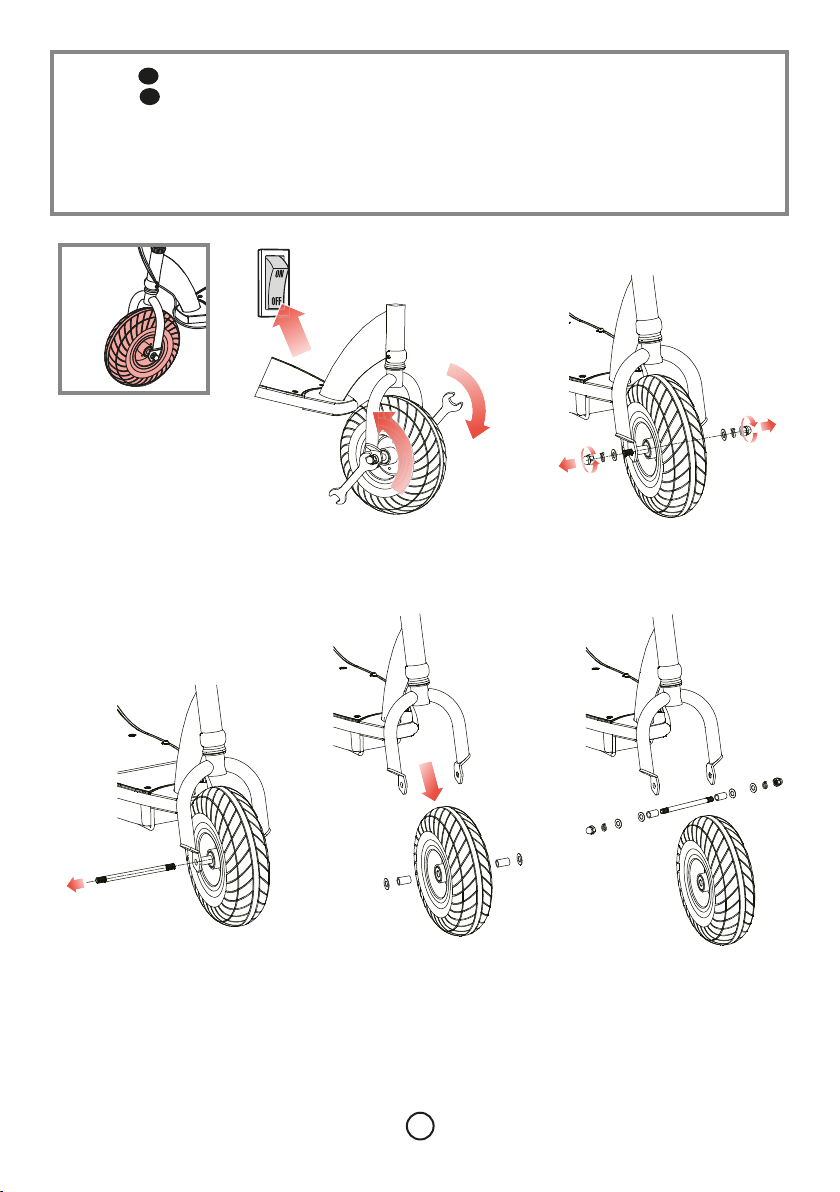 ON
OFF