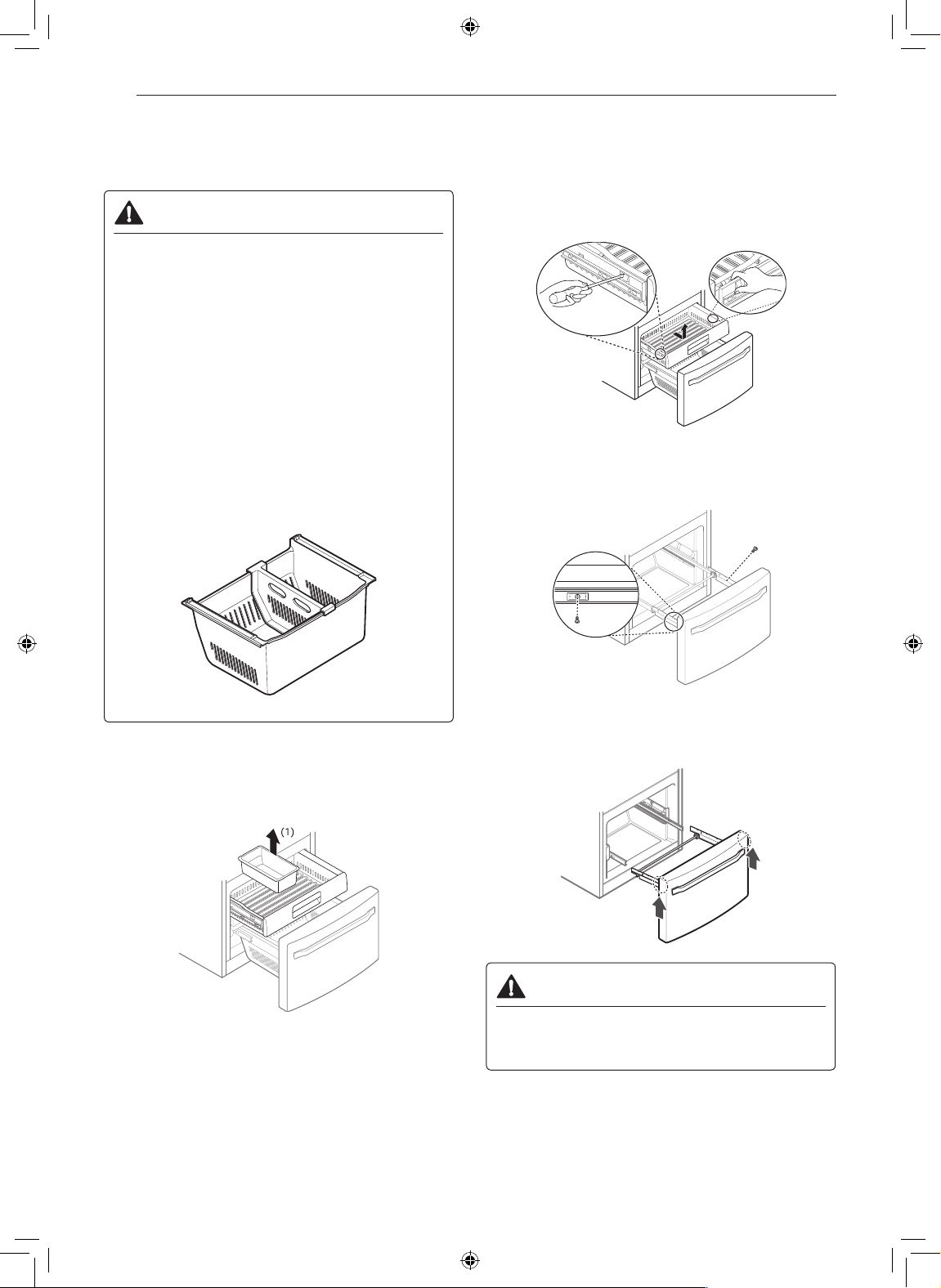 (1)