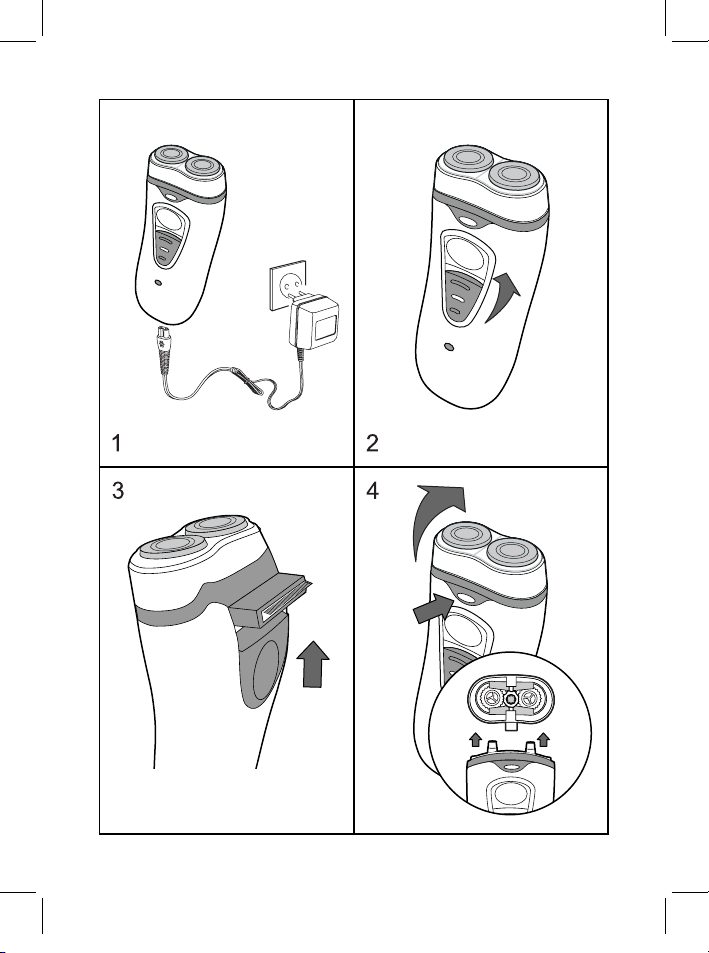 1
2
3
4