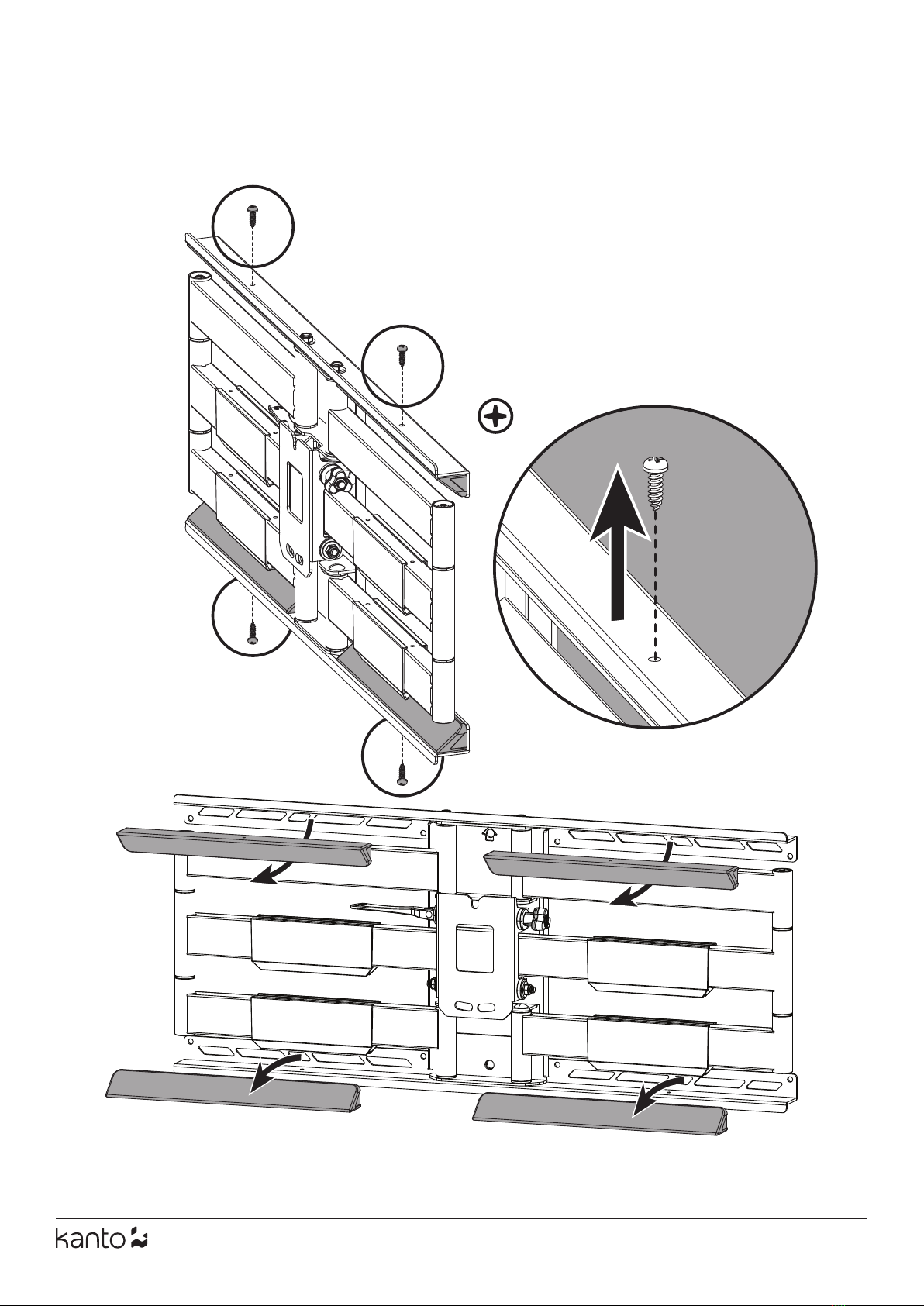 kanto