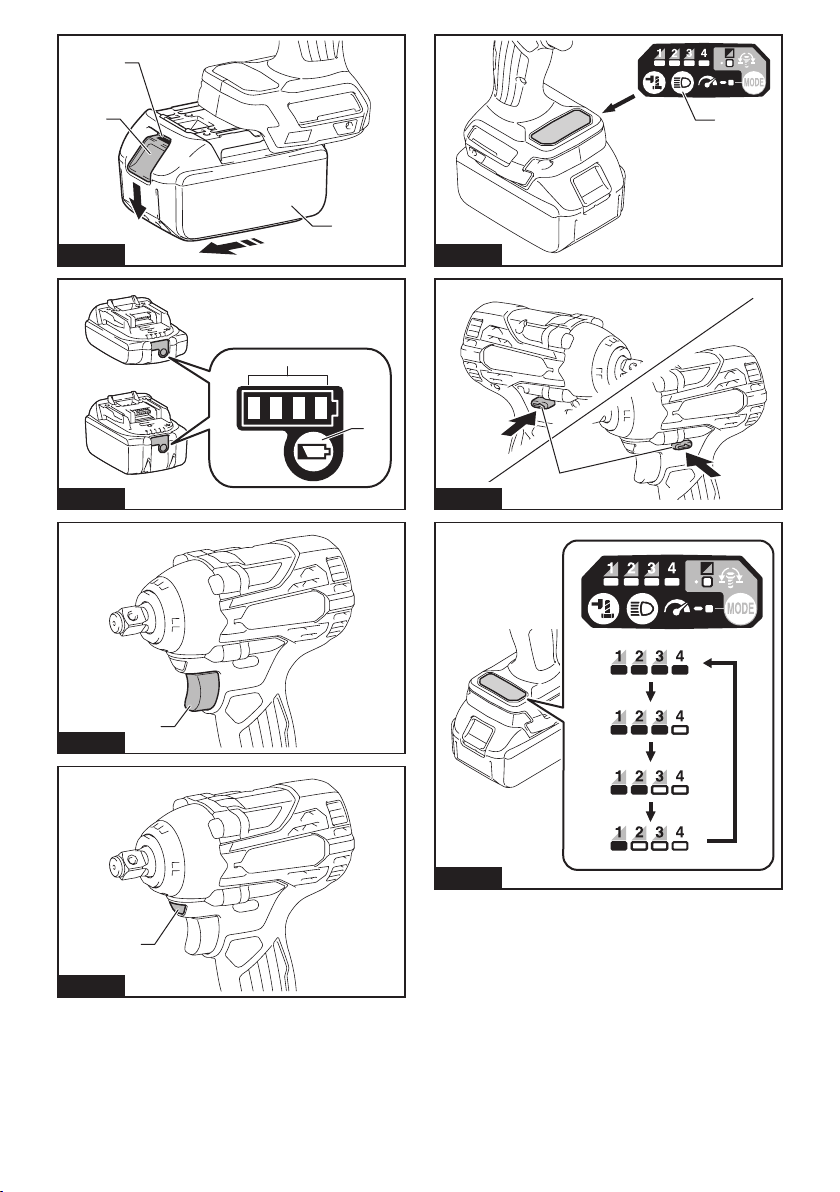 1 2 3 4

MODE

1 2 3 4

MODE

1 2 3 4

1 2 3 4

1 2 3 4

1 2 3 4