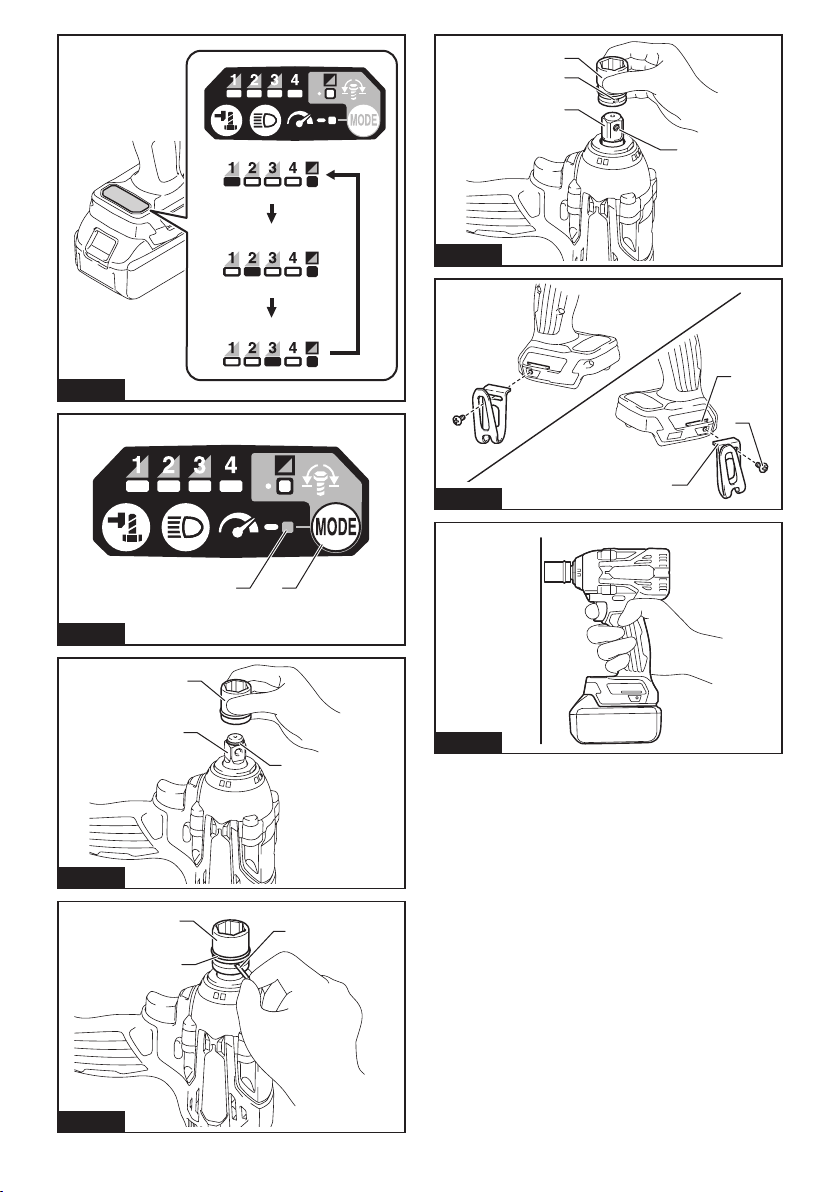 1 2 3 4

MODE

1 2 3 4

1 2 3 4

1 2 3 4

1 2 3 4

MODE