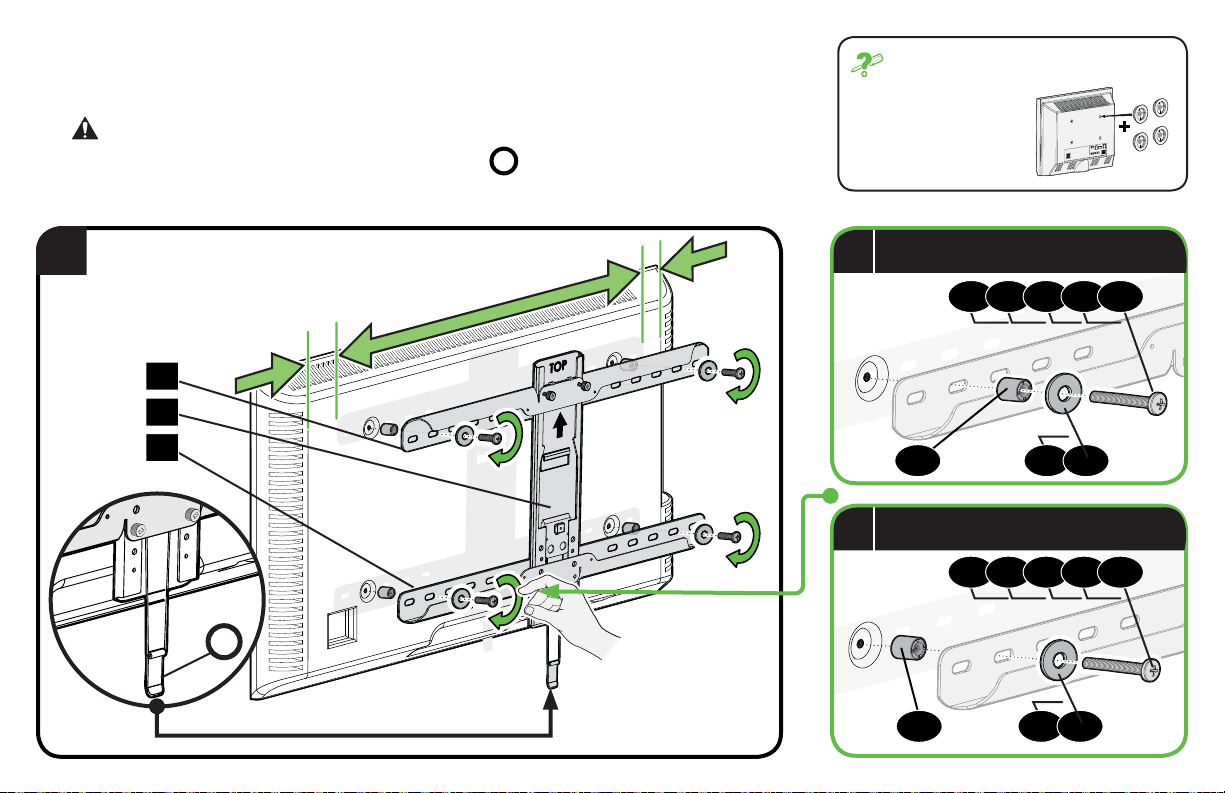 TOP